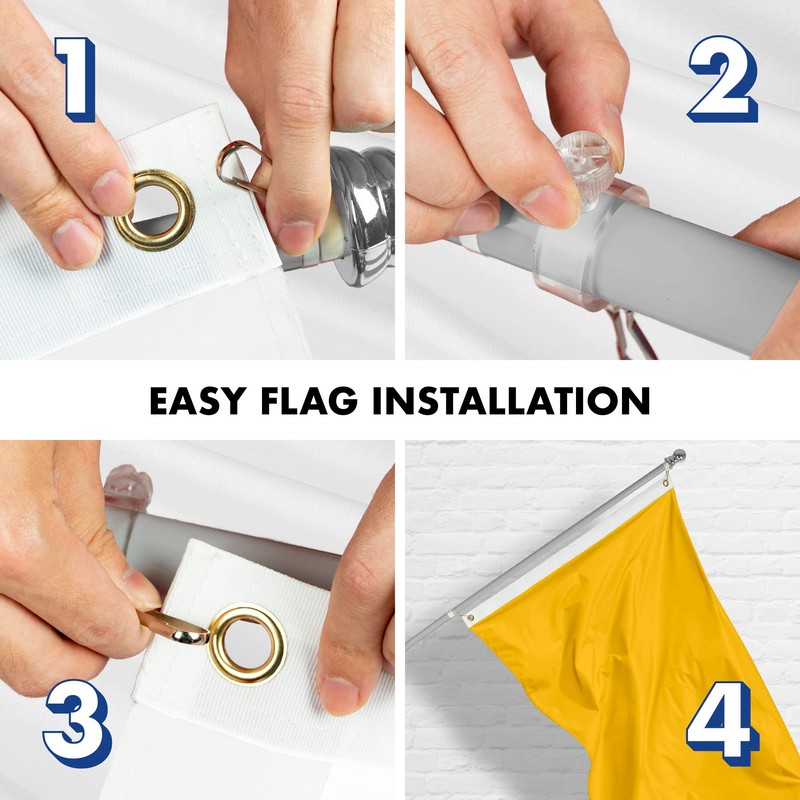 1

2

EASY FLAG INSTALLATION

3

4