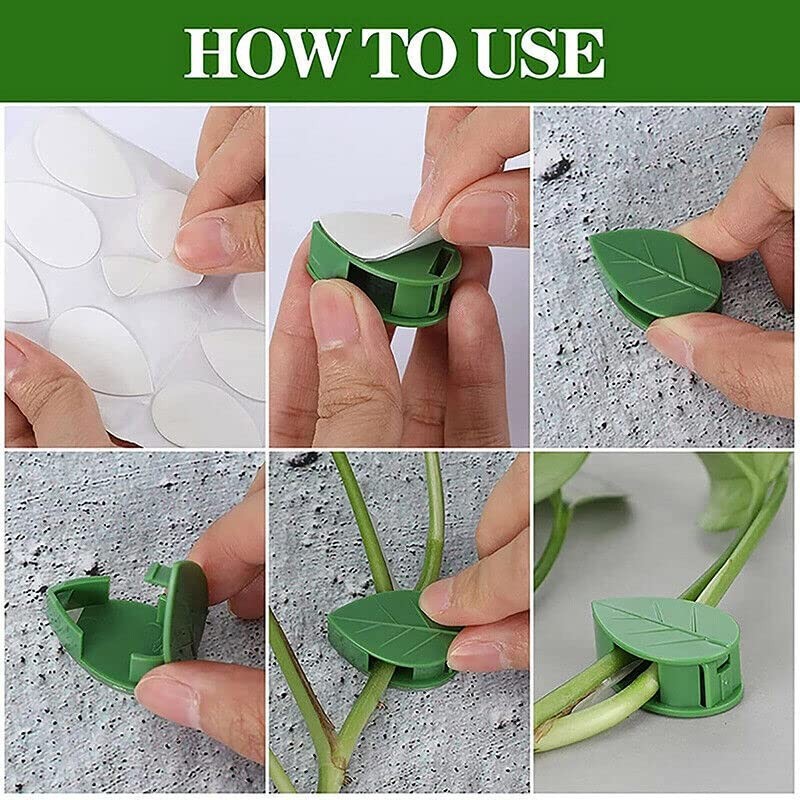 HOW TO USE