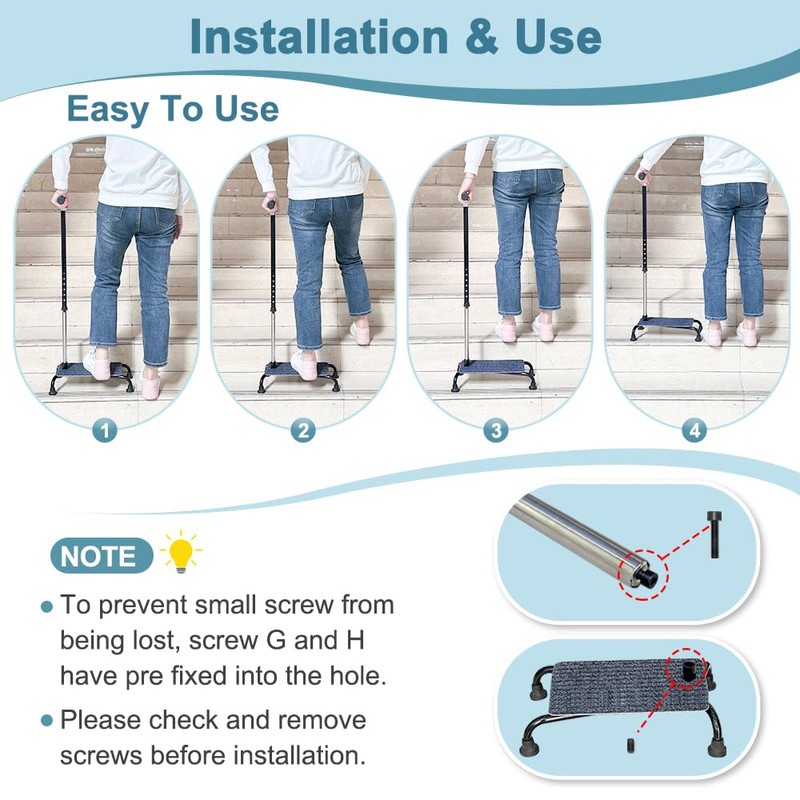 Installation & Use

Easy To Use

1

2

3

4

NOTE

• To prevent small screw from being lost, screw G and H have pre fixed into the hole.

• Please check and remove screws before installation.