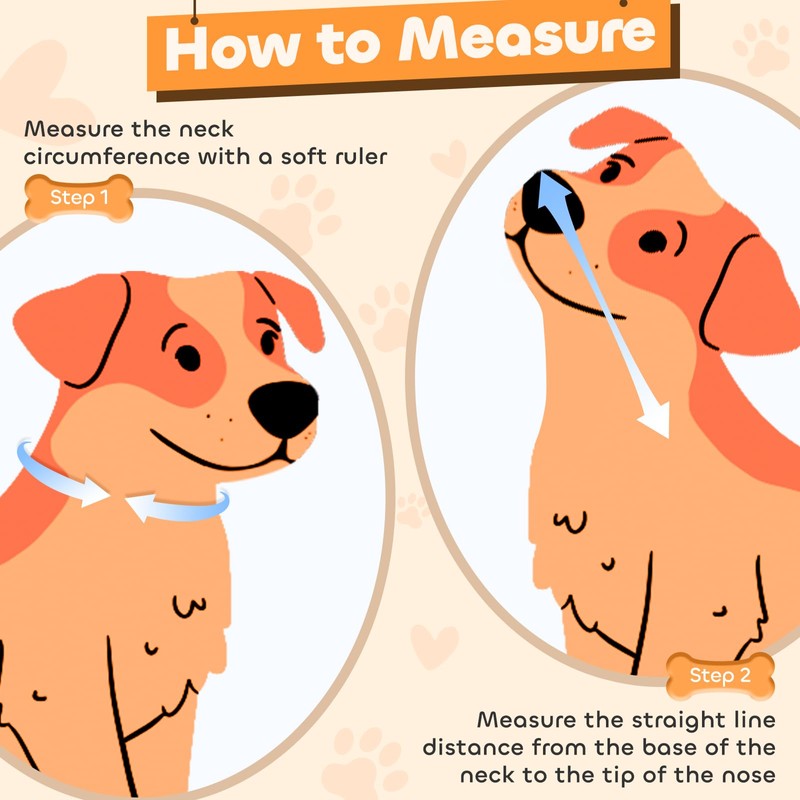 How to Measure

Measure the neck circumference with a soft ruler

Step 1

Step 2

Measure the straight line distance from the base of the neck to the tip of the nose