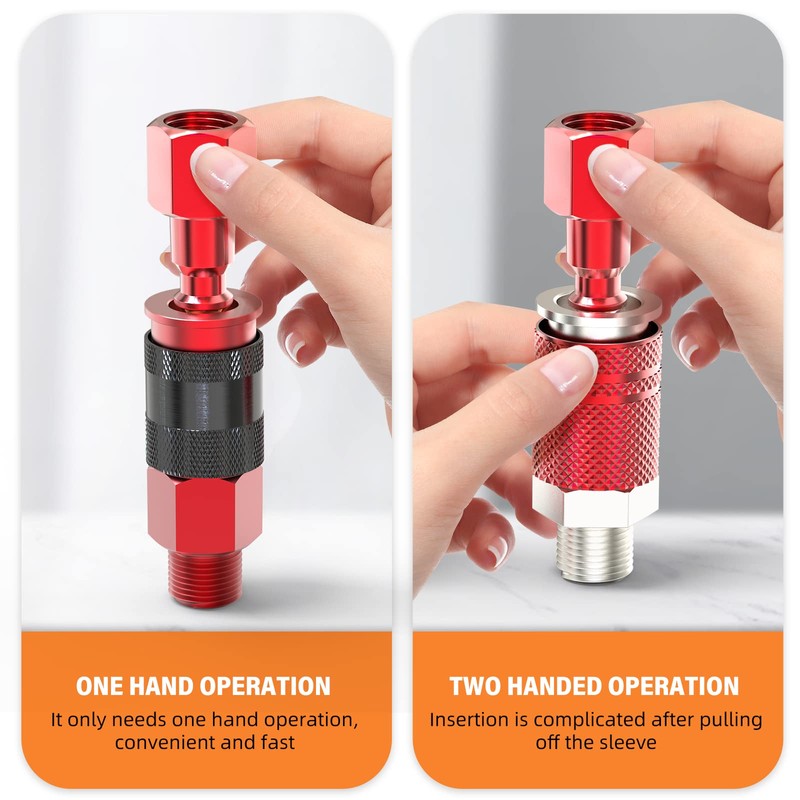 ONE HAND OPERATION

It only needs one hand operation, convenient and fast

TWO HANDED OPERATION

Insertion is complicated after pulling off the sleeve