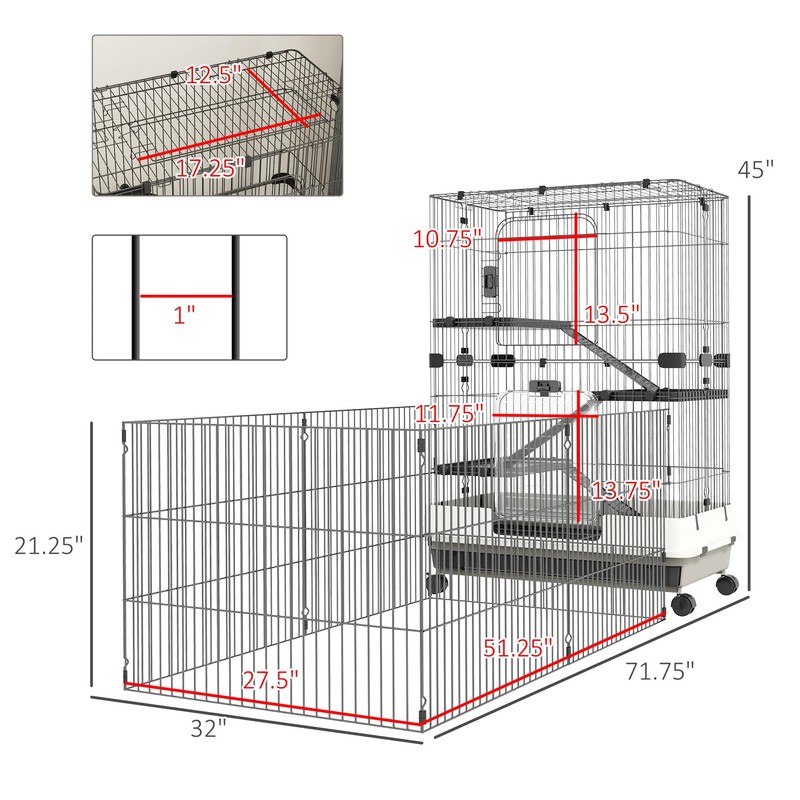 12.5"
17.25"
1"
45"
10.75"
13.5"
11.75"
13.75"
21.25"
51.25"
27.5"
71.75"
32"