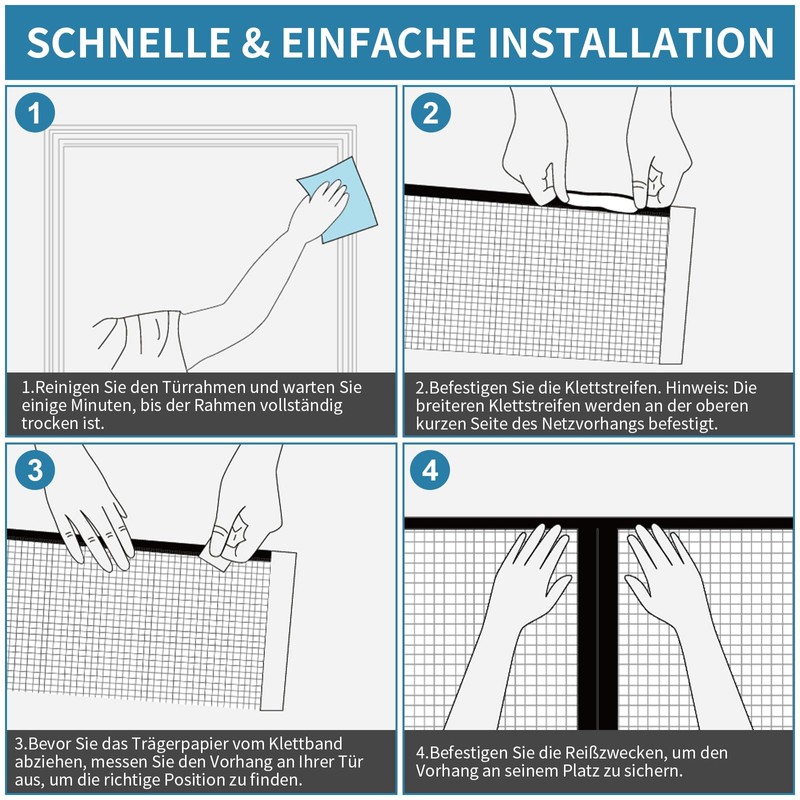 SCHNELLE & EINFACHE INSTALLATION

1

1.Reinigen Sie den Türrahmen und warten Sie einige Minuten, bis der Rahmen vollständig trocken ist.

2

2.Befestigen Sie die Klettstreifen. Hinweis: Die breiteren Klettstreifen werden an der oberen kurzen Seite des Netzvorhangs befestigt.

3

3.Bevor Sie das Trägerpapier vom Klettband abziehen, messen Sie den Vorhang an Ihrer Tür aus, um die richtige Position zu finden.

4

4.Befestigen Sie die Reißzwecken, um den Vorhang an seinem Platz zu sichern.