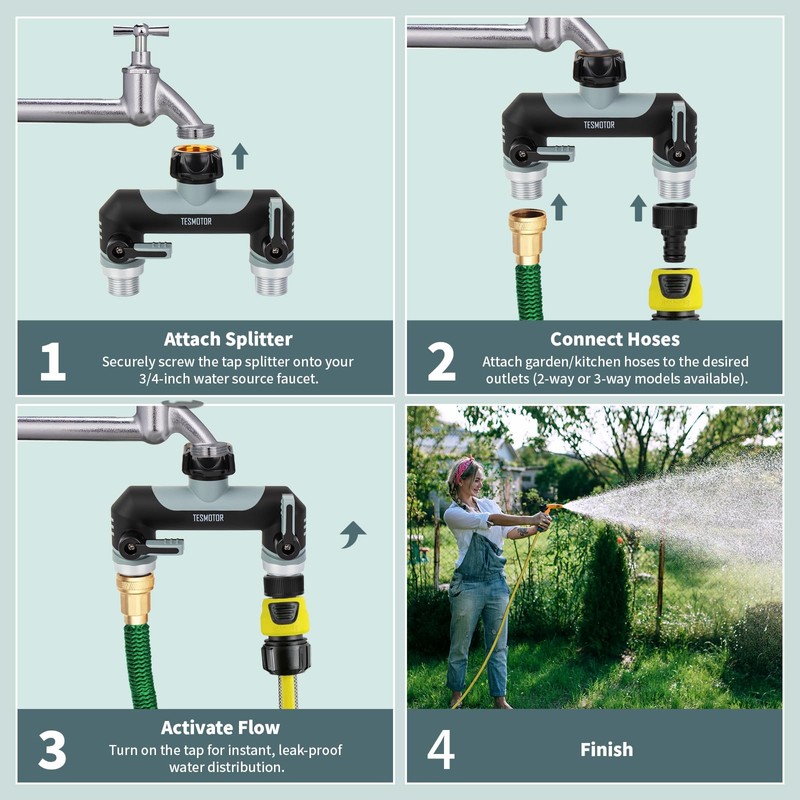 TESMOTOR

1

Attach Splitter

Securely screw the tap splitter onto your 3/4-inch water source faucet.

TESMOTOR

2

Connect Hoses

Attach garden/kitchen hoses to the desired outlets (2-way or 3-way models available).

TESMOTOR

3

Activate Flow

Turn on the tap for instant, leak-proof water distribution.

4

Finish