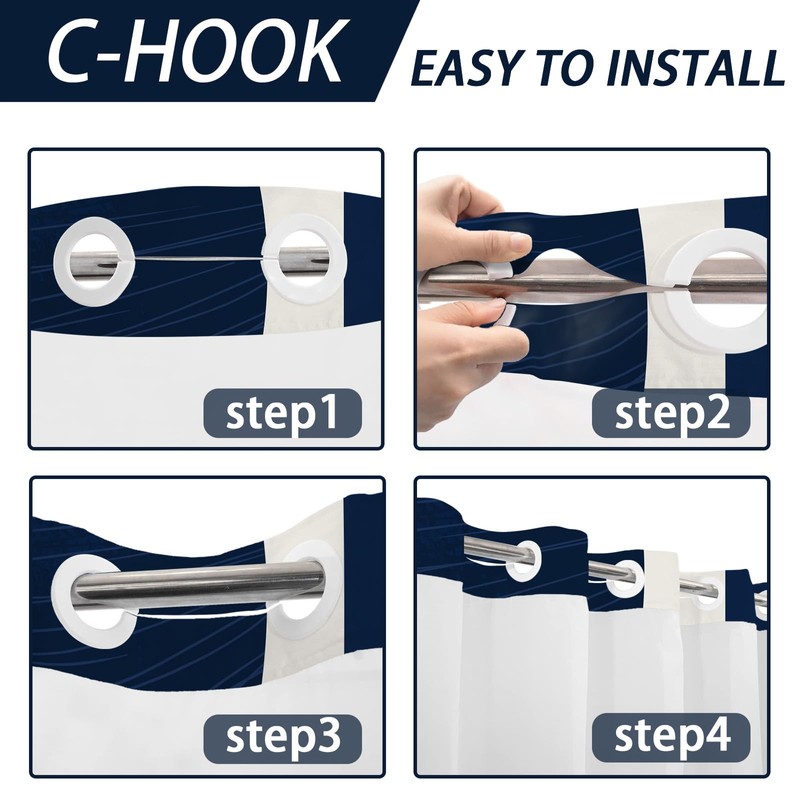 C-HOOK EASY TO INSTALL

step1

step2

step3

step4