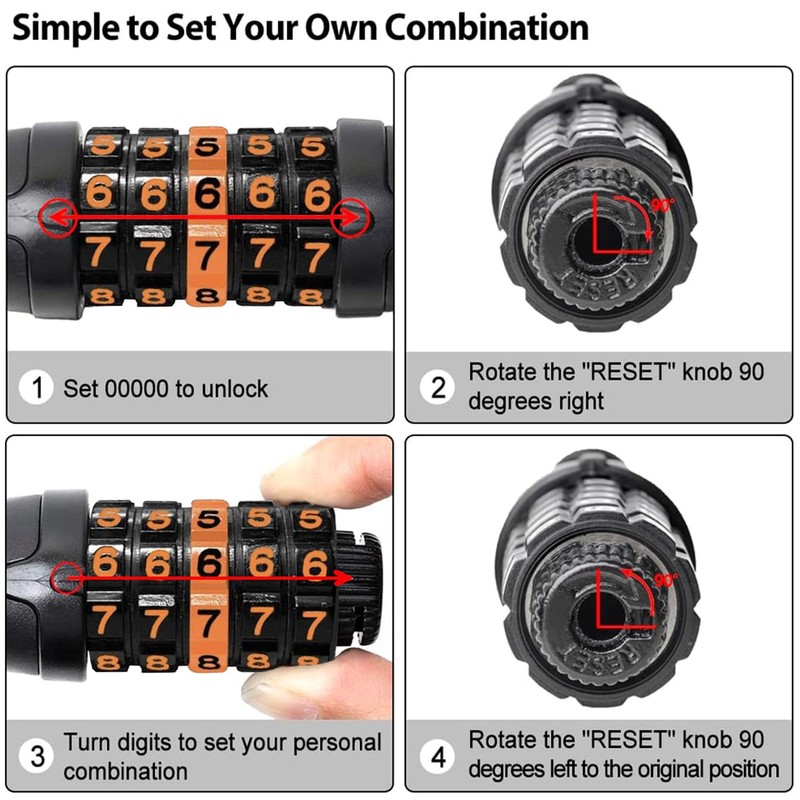 Simple to Set Your Own Combination

5 5 5 5 5
6 6 6 6 6
7 7 7 7 7
8 8 8 8 8

1 Set 00000 to unlock

90°
RESET

2 Rotate the "RESET" knob 90 degrees right

5 5 5 5 5
6 6 6 6 6
7 7 7 7 7
8 8 8 8 8

3 Turn digits to set your personal combination

90°
RESET

4 Rotate the "RESET" knob 90 degrees left to the original position