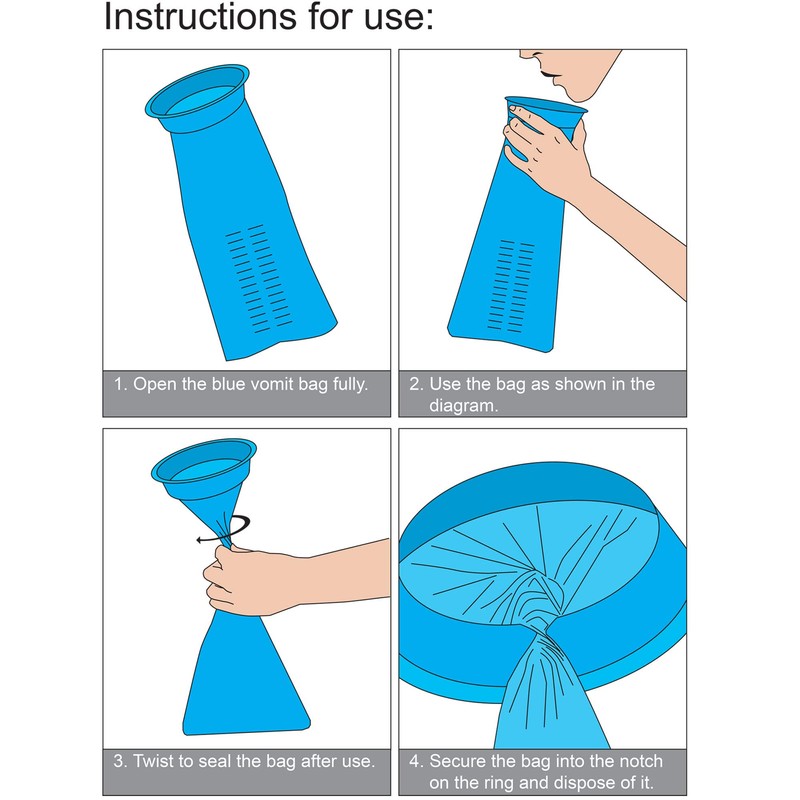 Instructions for use:

1. Open the blue vomit bag fully.

2. Use the bag as shown in the diagram.

3. Twist to seal the bag after use.

4. Secure the bag into the notch on the ring and dispose of it.