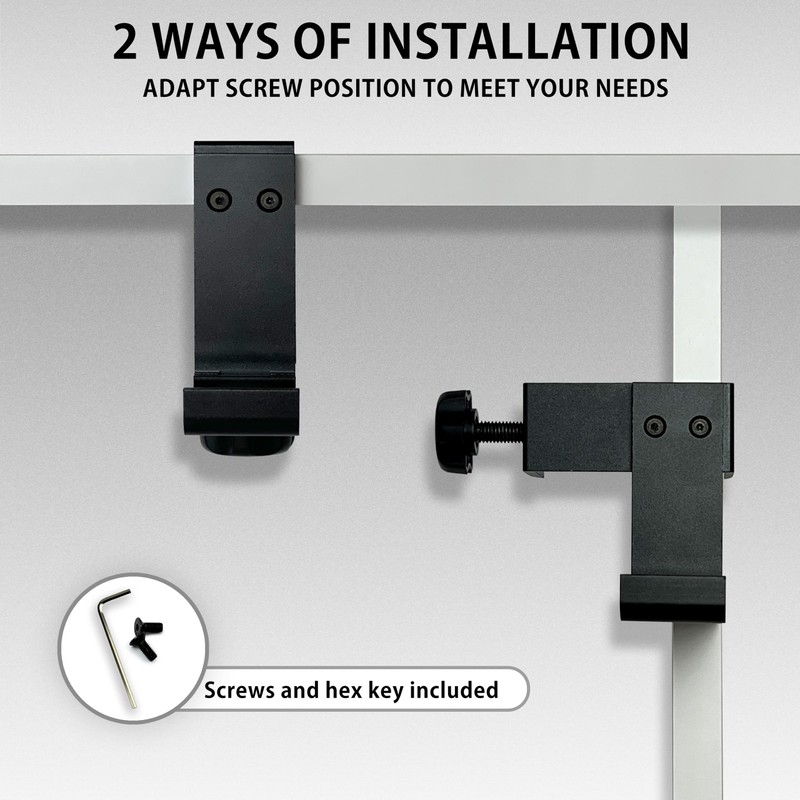 2 WAYS OF INSTALLATION
ADAPT SCREW POSITION TO MEET YOUR NEEDS

Screws and hex key included