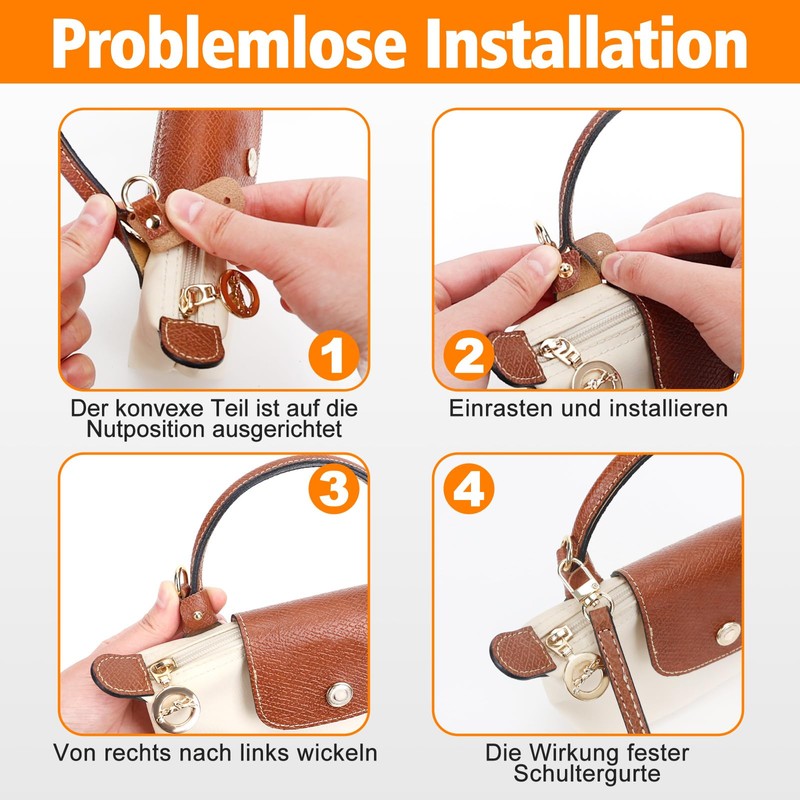 Problemlose Installation

1

Der konvexe Teil ist auf die Nutposition ausgerichtet

2

Einrasten und installieren

3

Von rechts nach links wickeln

4

Die Wirkung fester Schultergurte