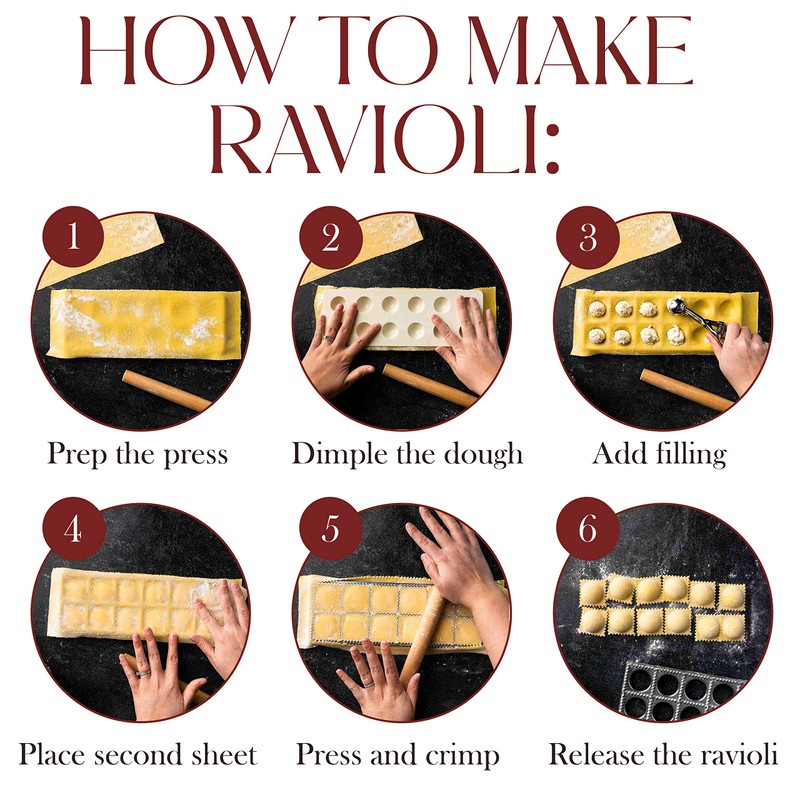 HOW TO MAKE RAVIOLI:

1
Prep the press

2
Dimple the dough

3
Add filling

4
Place second sheet

5
Press and crimp

6
Release the ravioli