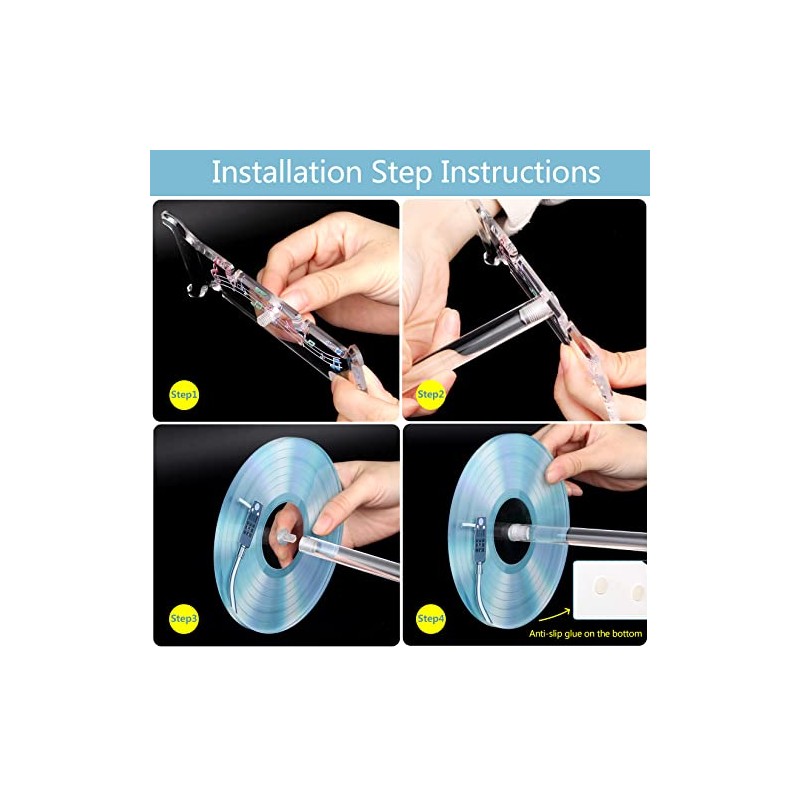 Installation Step Instructions

Step1

Step2

Step3

Step4

Anti-slip glue on the bottom