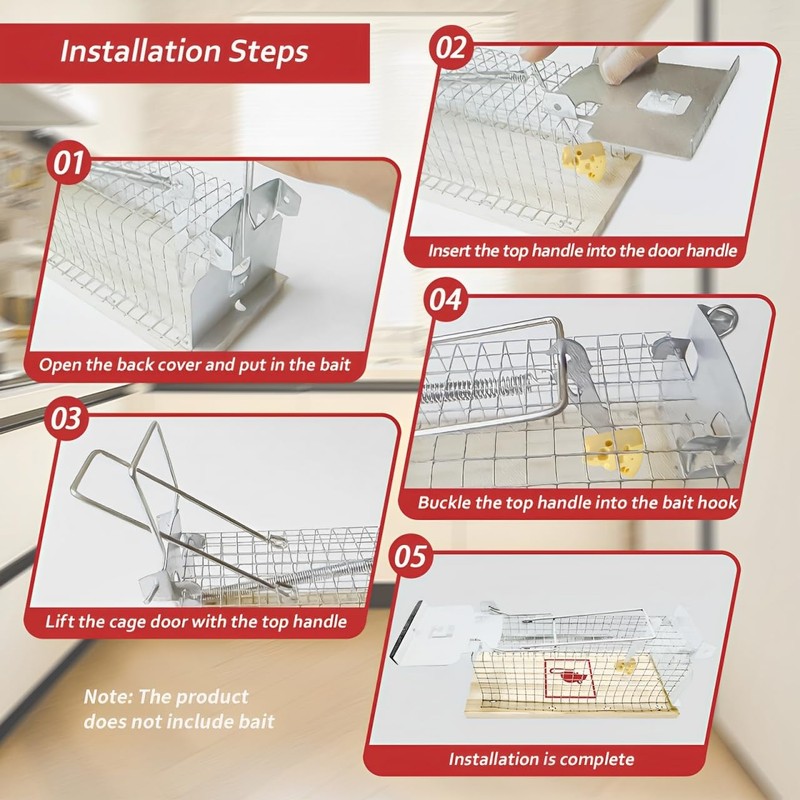 Installation Steps

01
Open the back cover and put in the bait

02
Insert the top handle into the door handle

03
Lift the cage door with the top handle

04
Buckle the top handle into the bait hook

05
Installation is complete

Note: The product does not include bait