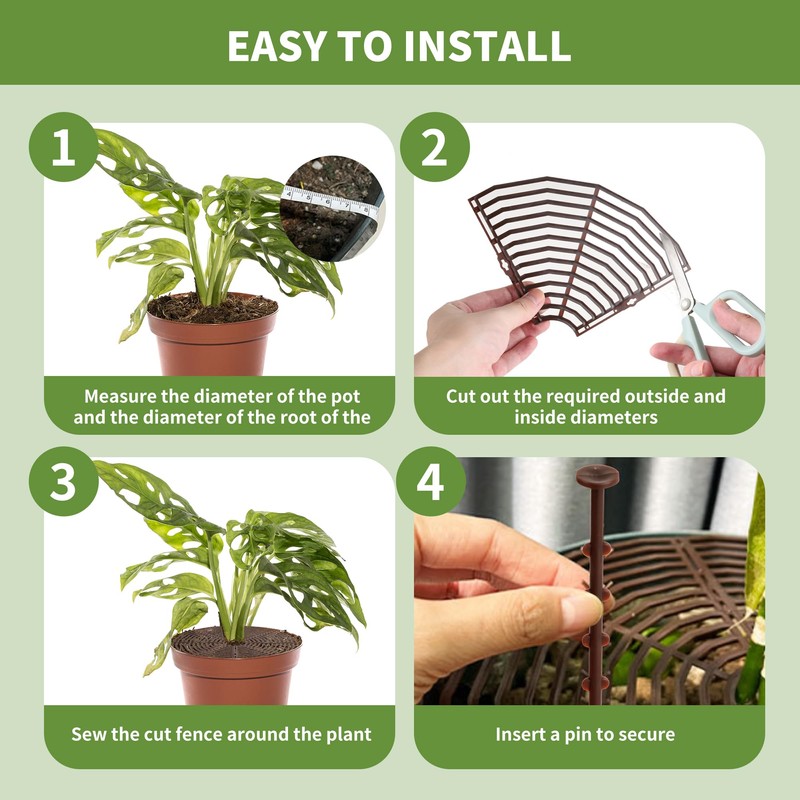 EASY TO INSTALL

1

4 5 6 7 8

Measure the diameter of the pot and the diameter of the root of the

2

Cut out the required outside and inside diameters

3

Sew the cut fence around the plant

4

Insert a pin to secure