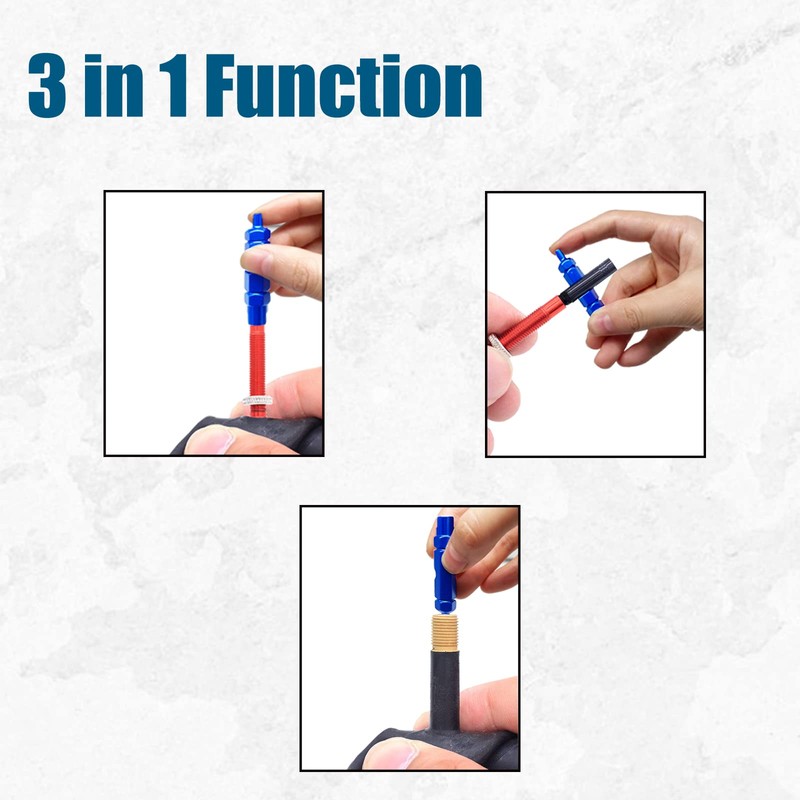 3 in 1 Function