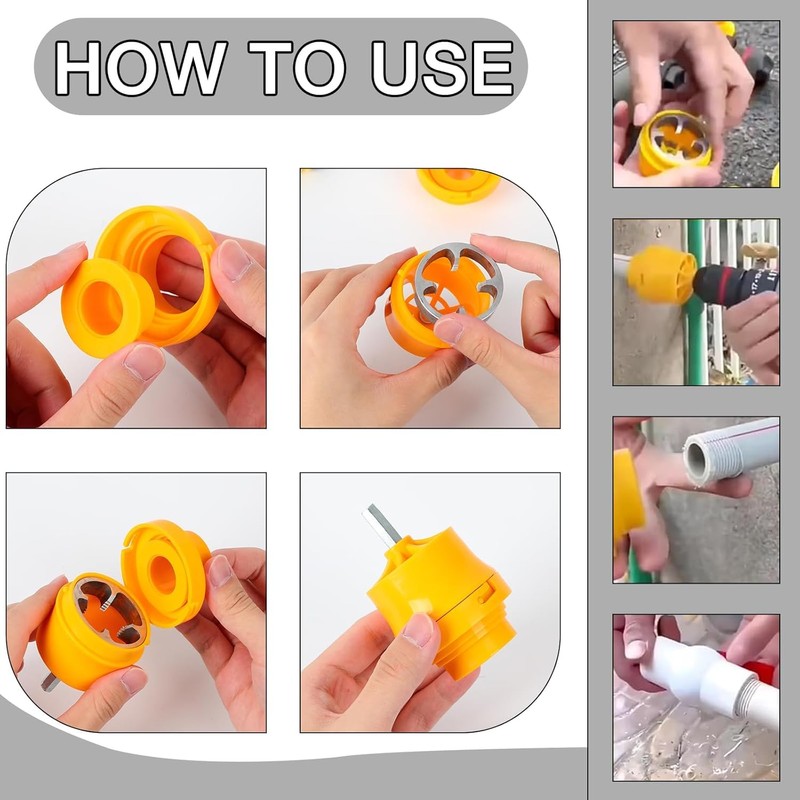 HOW TO USE