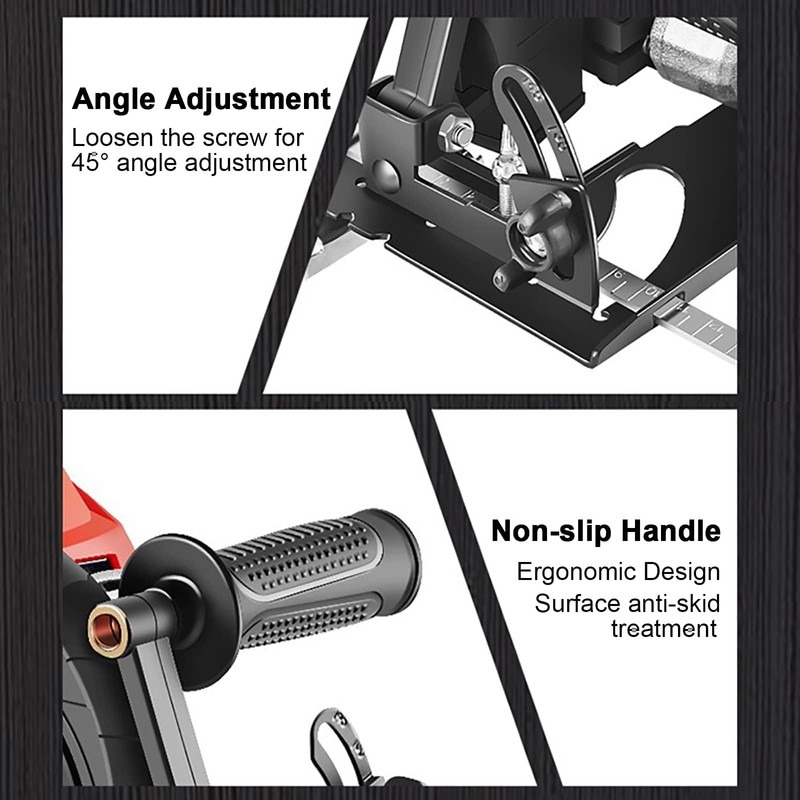 Angle Adjustment
Loosen the screw for 45° angle adjustment

Non-slip Handle
Ergonomic Design
Surface anti-skid treatment