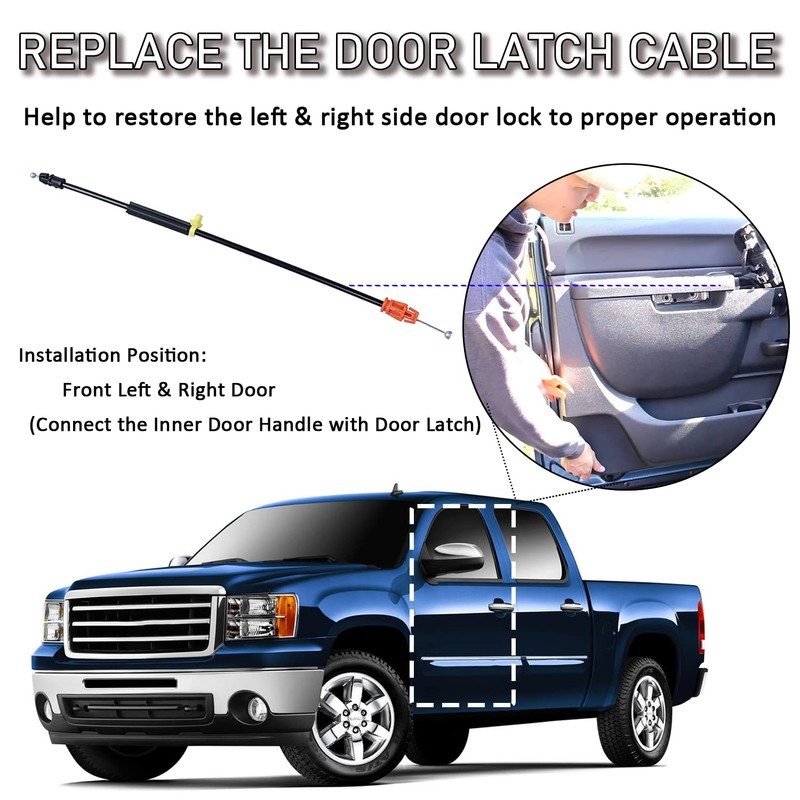 REPLACE THE DOOR LATCH CABLE

Help to restore the left & right side door lock to proper operation

Installation Position:
Front Left & Right Door
(Connect the Inner Door Handle with Door Latch)