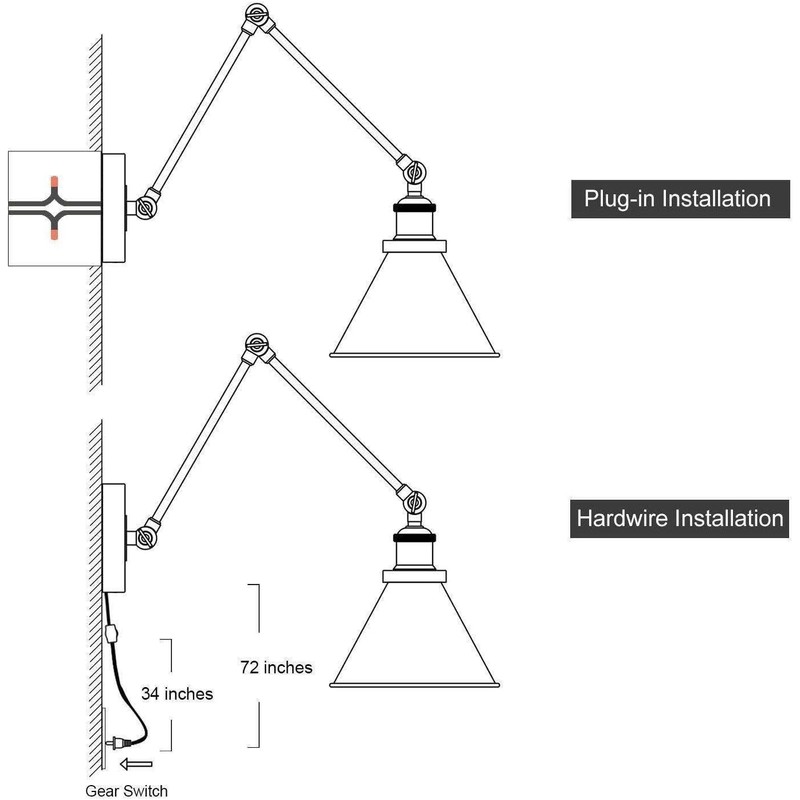 Plug-in Installation

Hardwire Installation

72 inches

34 inches

Gear Switch