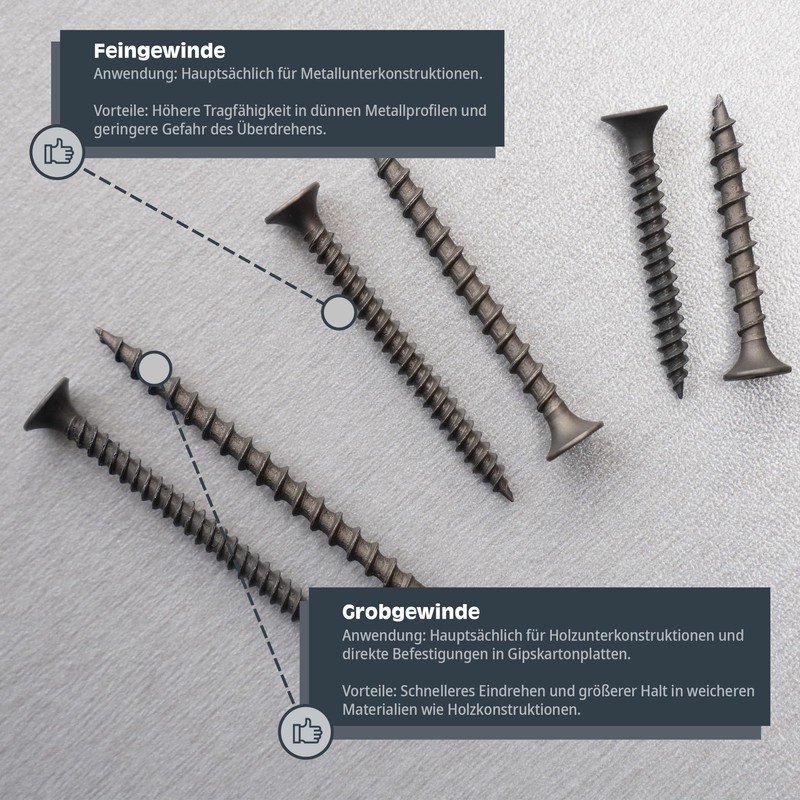 Feingewinde
Anwendung: Hauptsächlich für Metallunterkonstruktionen.

Vorteile: Höhere Tragfähigkeit in dünnen Metallprofilen und geringere Gefahr des Überdrehens.

Grobgewinde
Anwendung: Hauptsächlich für Holzunterkonstruktionen und direkte Befestigungen in Gipskartonplatten.

Vorteile: Schnelleres Eindrehen und größerer Halt in weicheren Materialien wie Holzkonstruktionen.