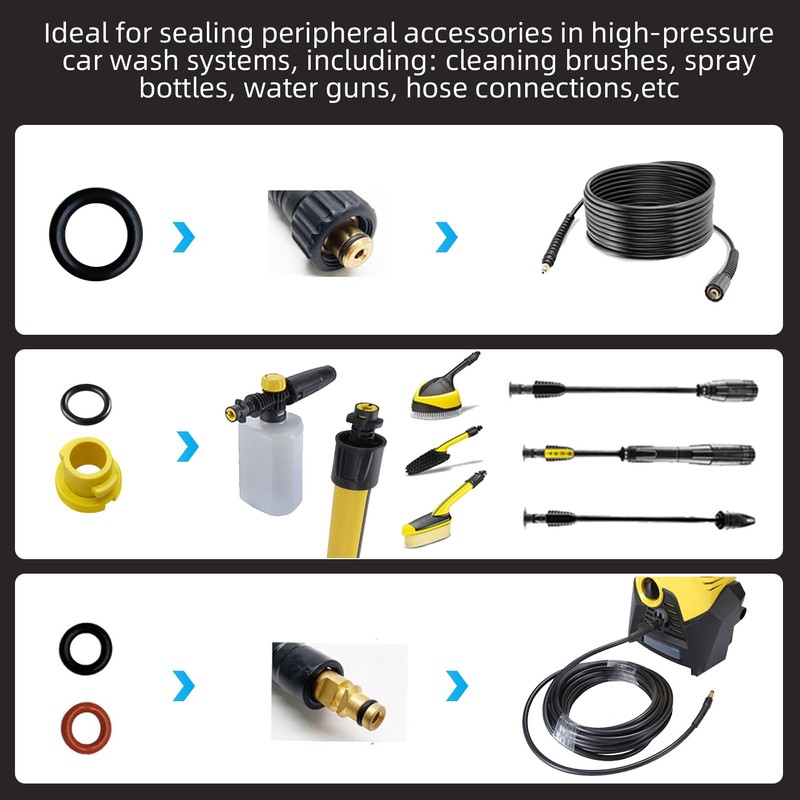 Ideal for sealing peripheral accessories in high-pressure car wash systems, including: cleaning brushes, spray bottles, water guns, hose connections,etc