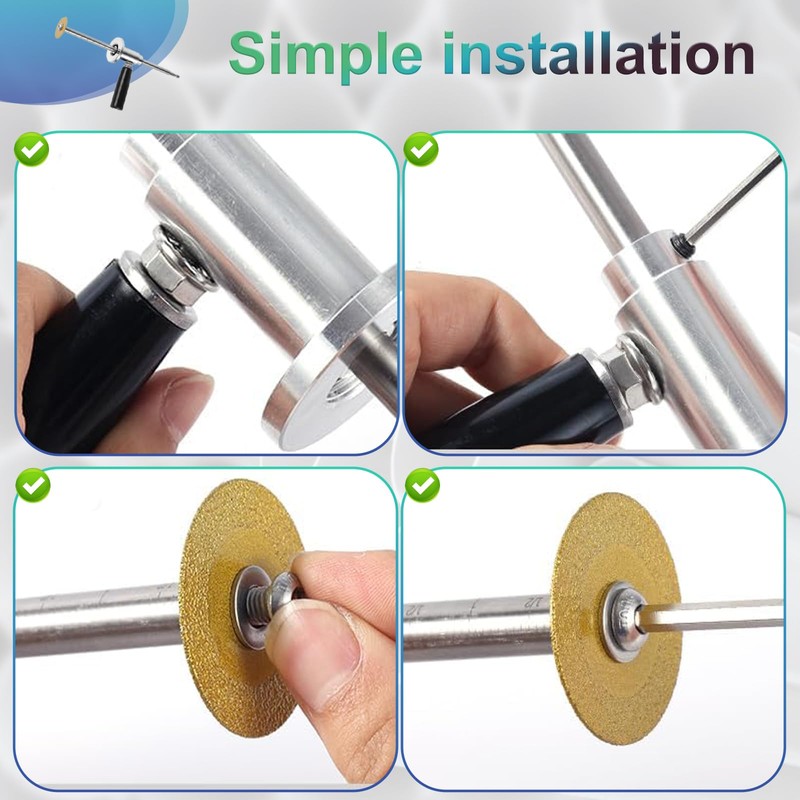 Simple installation