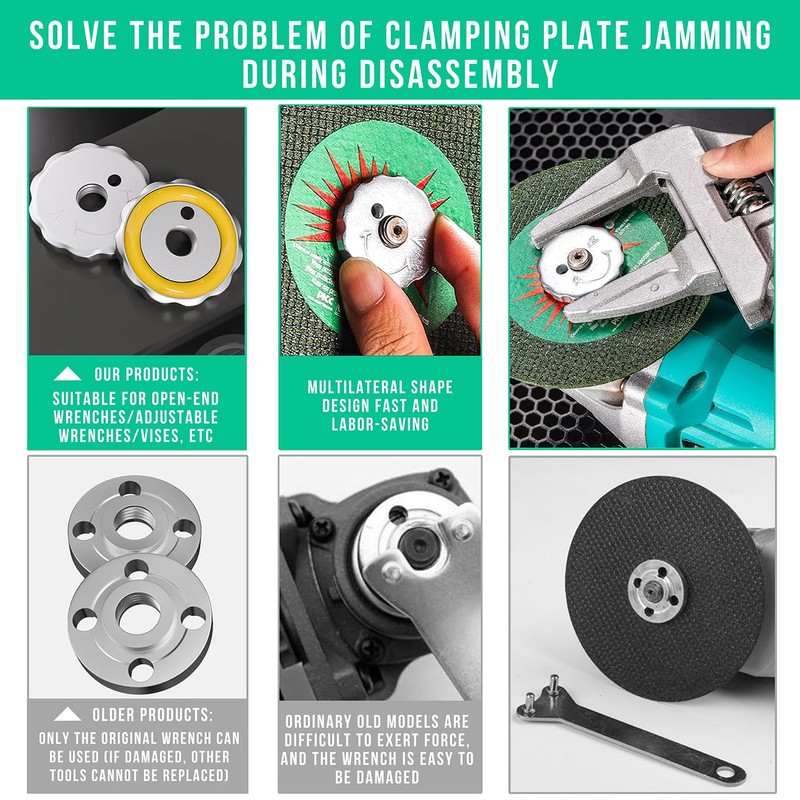 SOLVE THE PROBLEM OF CLAMPING PLATE JAMMING DURING DISASSEMBLY

OUR PRODUCTS:
SUITABLE FOR OPEN-END WRENCHES/ADJUSTABLE WRENCHES/VISES, ETC

MULTILATERAL SHAPE DESIGN FAST AND LABOR-SAVING

OLDER PRODUCTS:
ONLY THE ORIGINAL WRENCH CAN BE USED (IF DAMAGED, OTHER TOOLS CANNOT BE REPLACED)

ORDINARY OLD MODELS ARE DIFFICULT TO EXERT FORCE, AND THE WRENCH IS EASY TO BE DAMAGED