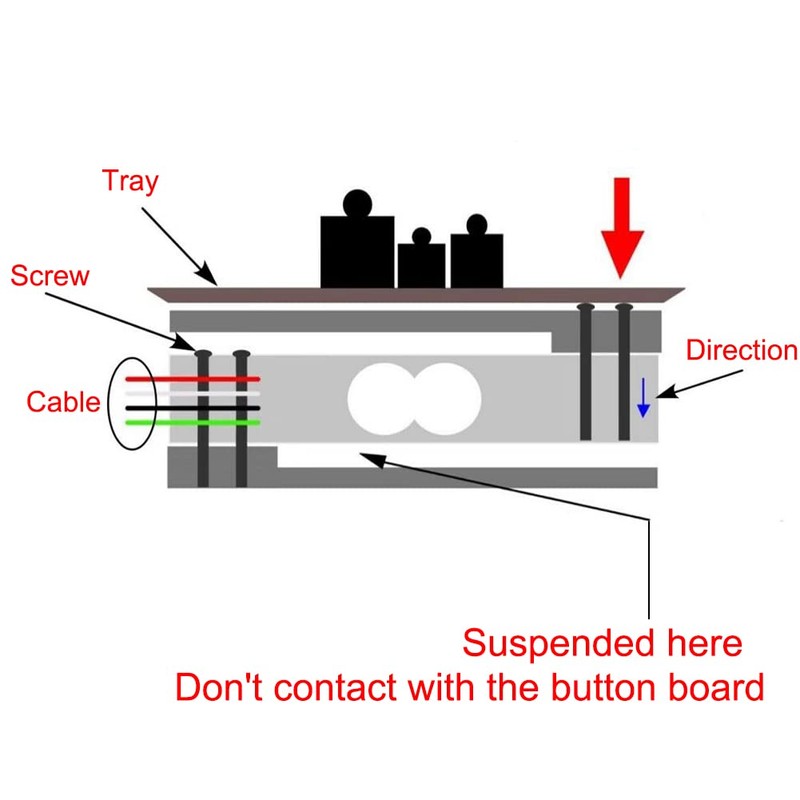 Tray

Screw

Cable

Direction

Suspended here
Don't contact with the button board