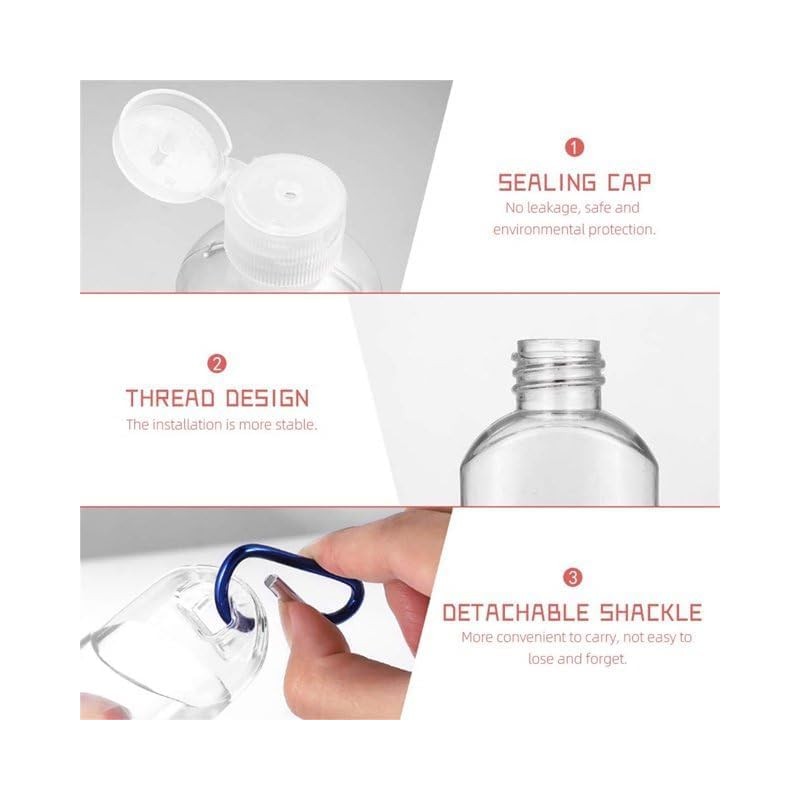 1
SEALING CAP
No leakage, safe and environmental protection.

2
THREAD DESIGN
The installation is more stable.

3
DETACHABLE SHACKLE
More convenient to carry, not easy to lose and forget.