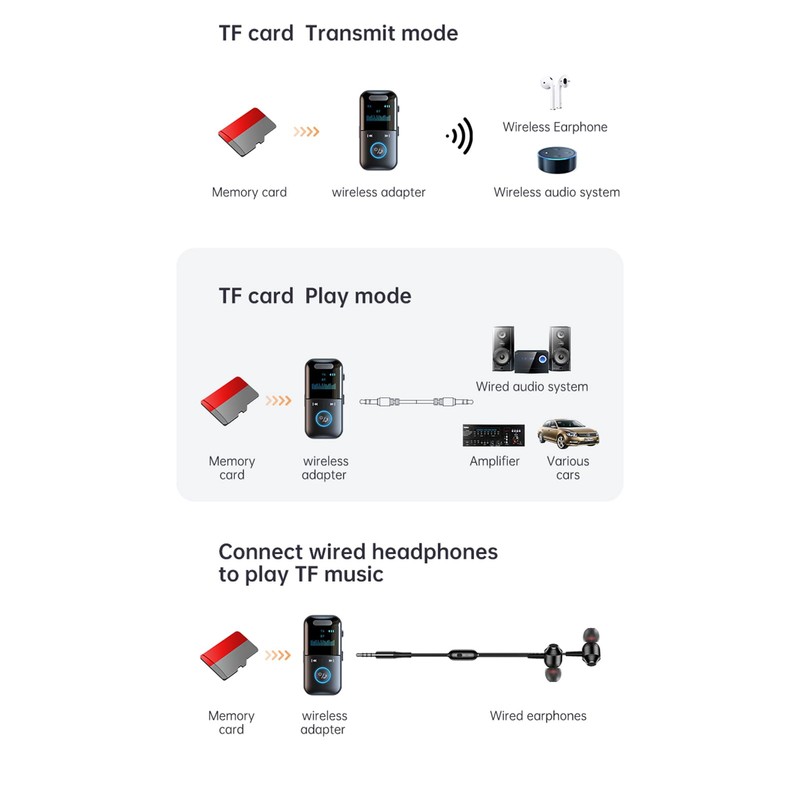 TF card Transmit mode

Memory card

wireless adapter

Wireless Earphone

Wireless audio system

TF card Play mode

Memory card

wireless adapter

Wired audio system

Amplifier

Various cars

Connect wired headphones to play TF music

Memory card

wireless adapter

Wired earphones