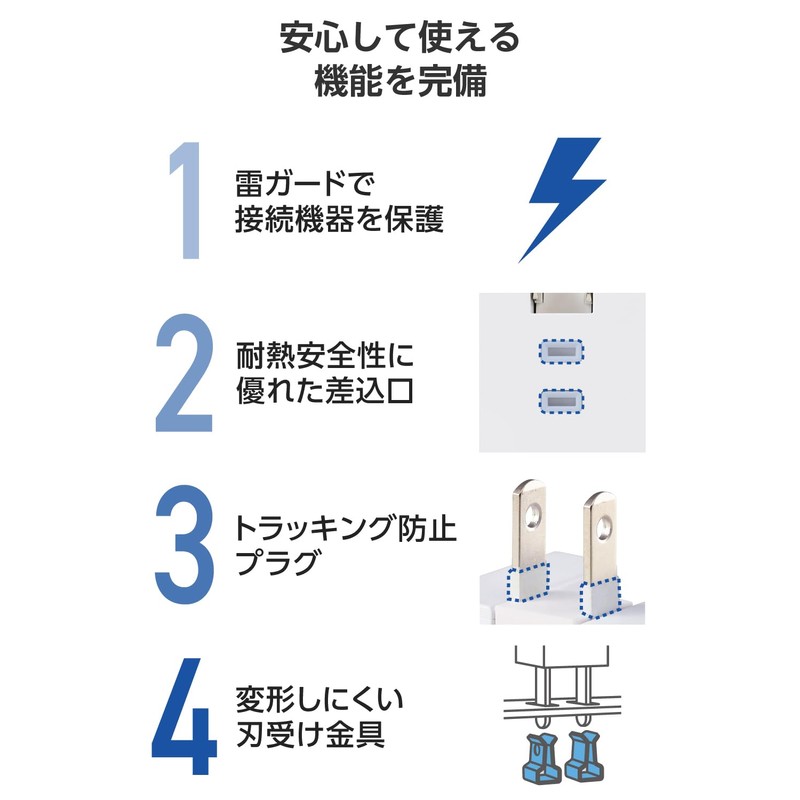 安心して使える
機能を完備

1 雷ガードで
接続機器を保護

2 耐熱安全性に
優れた差込口

3 トラッキング防止
プラグ

4 変形しにくい
刃受け金具