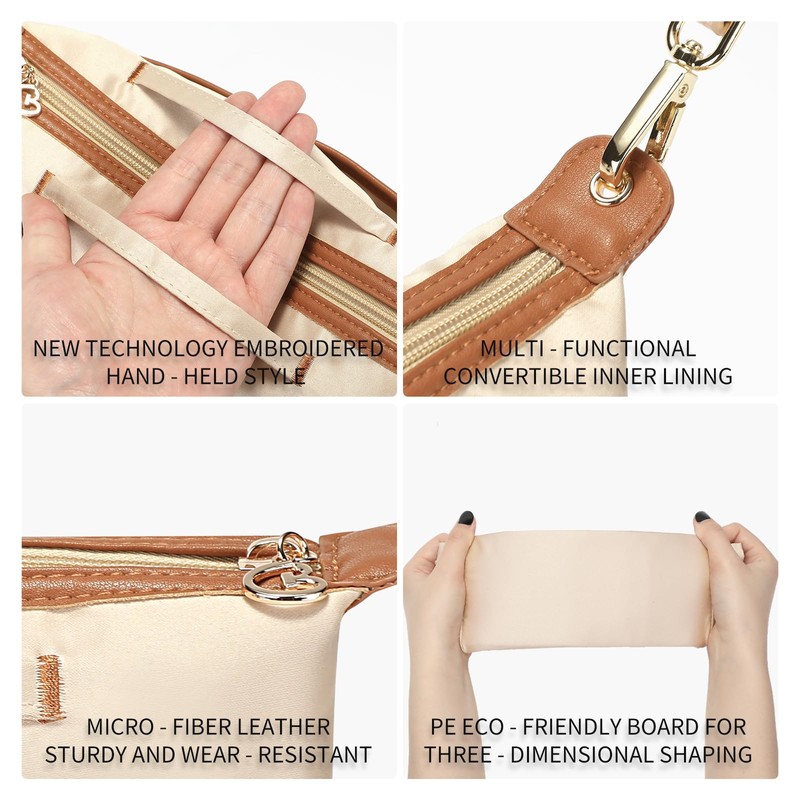 NEW TECHNOLOGY EMBROIDERED
HAND - HELD STYLE

MULTI - FUNCTIONAL
CONVERTIBLE INNER LINING

MICRO - FIBER LEATHER
STURDY AND WEAR - RESISTANT

PE ECO - FRIENDLY BOARD FOR
THREE - DIMENSIONAL SHAPING