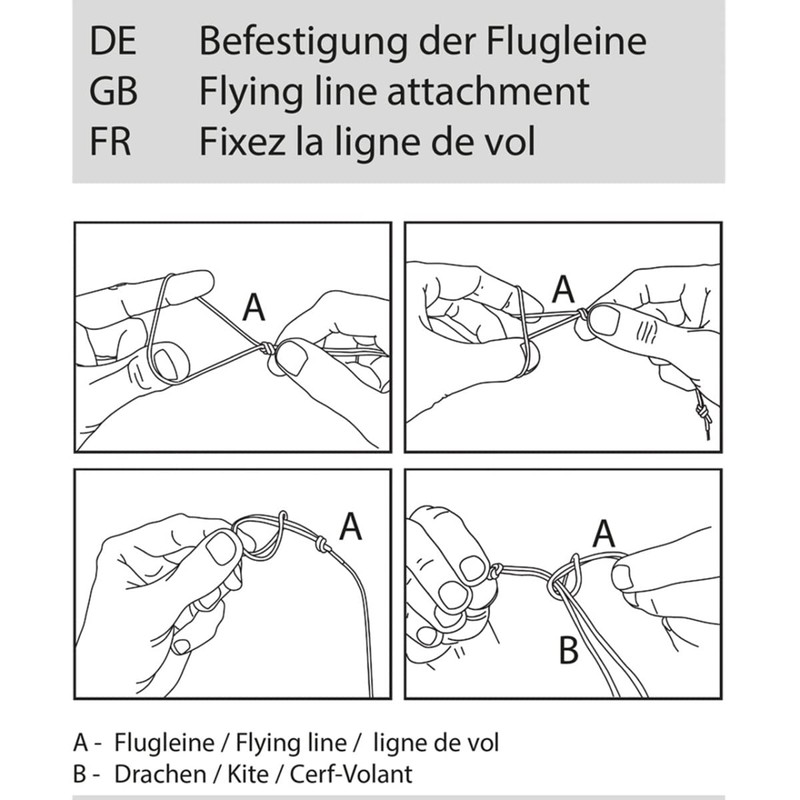 DE Befestigung der Flugleine
GB Flying line attachment
FR Fixez la ligne de vol

A

A

A

A

B

A - Flugleine / Flying line / ligne de vol
B - Drachen / Kite / Cerf-Volant