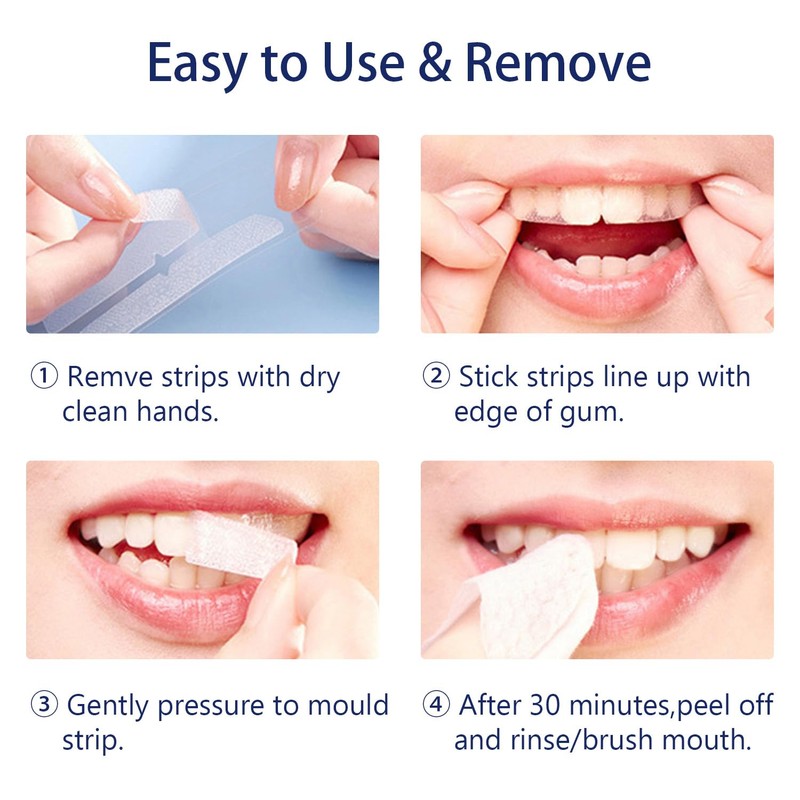 Easy to Use & Remove

① Remve strips with dry clean hands.

② Stick strips line up with edge of gum.

③ Gently pressure to mould strip.

④ After 30 minutes,peel off and rinse/brush mouth.