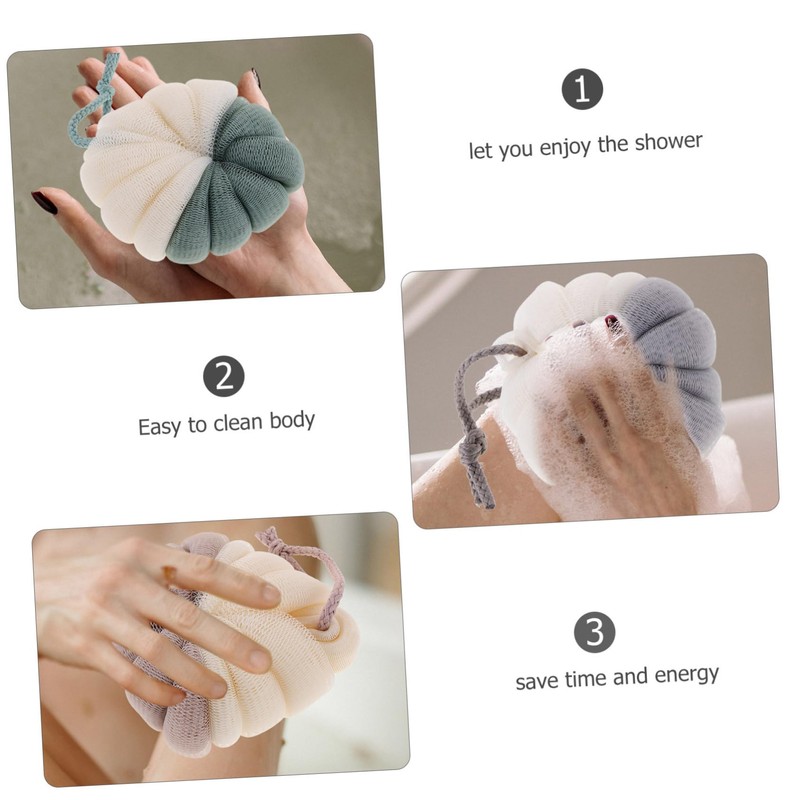 1

let you enjoy the shower

2

Easy to clean body

3

save time and energy