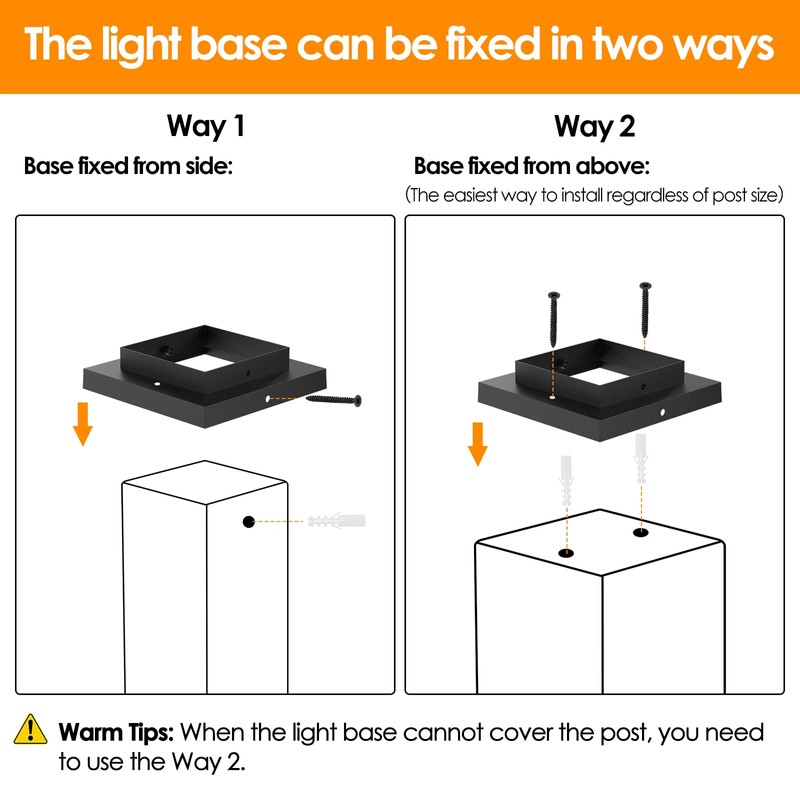 The light base can be fixed in two ways

Way 1

Base fixed from side:

Way 2

Base fixed from above:

(The easiest way to install regardless of post size)

Warm Tips: When the light base cannot cover the post, you need to use the Way 2.