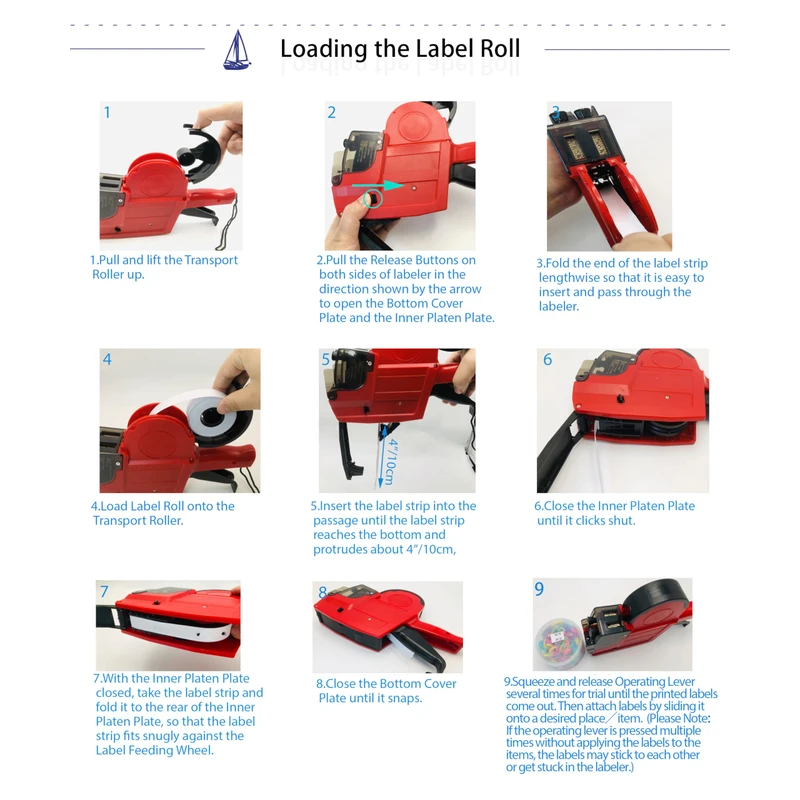 Loading the Label Roll

1

1.Pull and lift the Transport Roller up.

2

2.Pull the Release Buttons on both sides of labeler in the direction shown by the arrow to open the Bottom Cover Plate and the Inner Platen Plate.

3

3.Fold the end of the label strip lengthwise so that it is easy to insert and pass through the labeler.

4

4.Load Label Roll onto the Transport Roller.

5

4"/10cm

5.Insert the label strip into the passage until the label strip reaches the bottom and protrudes about 4"/10cm,

6

6.Close the Inner Platen Plate until it clicks shut.

7

7.With the Inner Platen Plate closed, take the label strip and fold it to the rear of the Inner Platen Plate, so that the label strip fits snugly against the Label Feeding Wheel.

8

8.Close the Bottom Cover Plate until it snaps.

9

9.Squeeze and release Operating Lever several times for trial until the printed labels come out. Then attach labels by sliding it onto a desired place／item. (Please Note: If the operating lever is pressed multiple times without applying the labels to the items, the labels may stick to each other or get stuck in the labeler.)