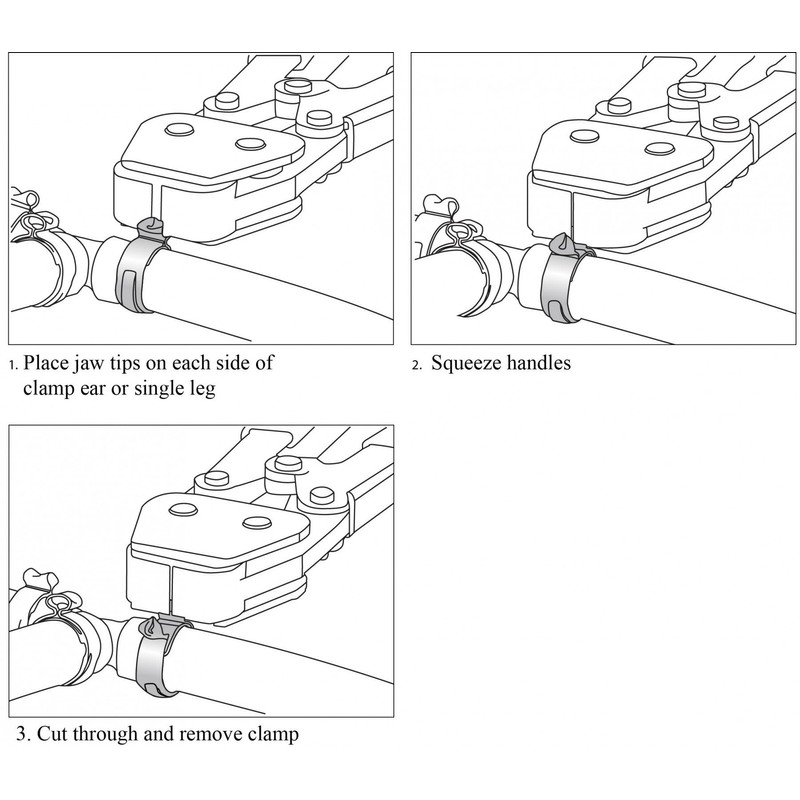 1. Place jaw tips on each side of clamp ear or single leg

2. Squeeze handles

3. Cut through and remove clamp