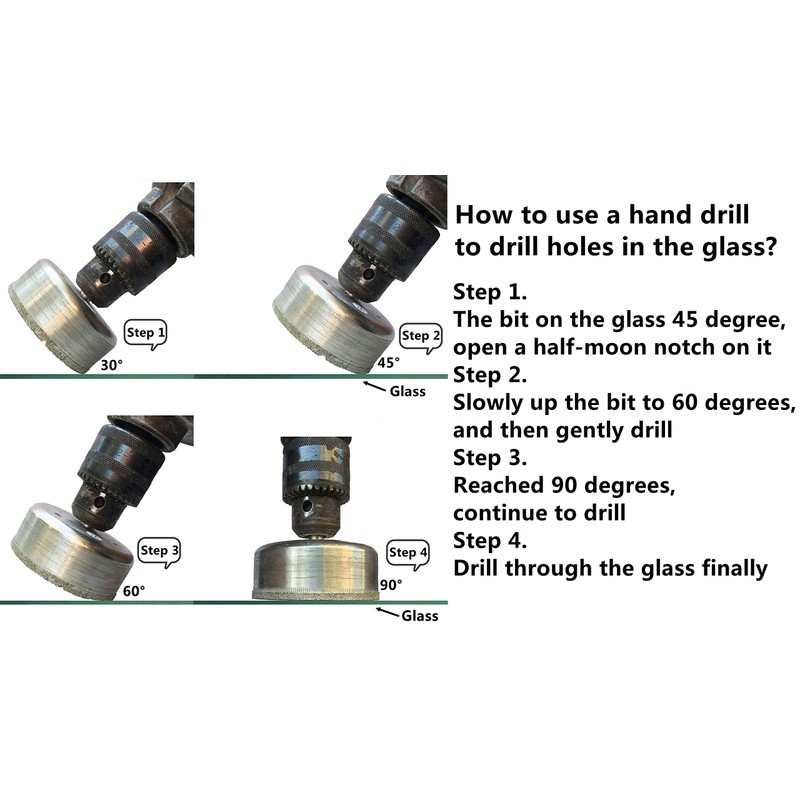 Step 1
30°

Step 2
45°

Glass

Step 3
60°

Step 4
90°

Glass

How to use a hand drill to drill holes in the glass?

Step 1.
The bit on the glass 45 degree, open a half-moon notch on it
Step 2.
Slowly up the bit to 60 degrees, and then gently drill
Step 3.
Reached 90 degrees, continue to drill
Step 4.
Drill through the glass finally