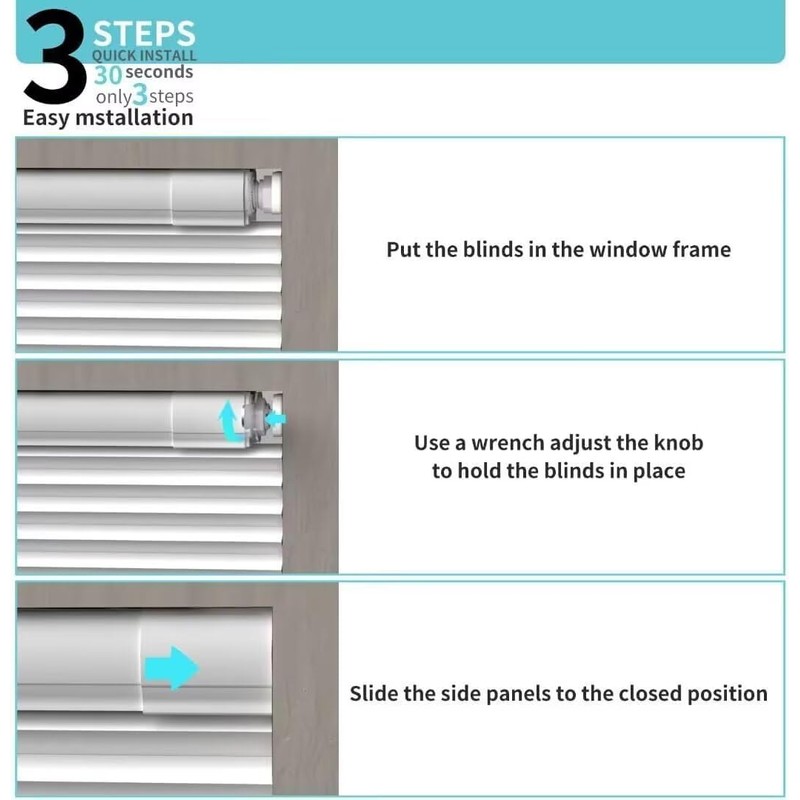 3 STEPS
QUICK INSTALL
30 seconds
only 3 steps
Easy mstallation

Put the blinds in the window frame

Use a wrench adjust the knob to hold the blinds in place

Slide the side panels to the closed position