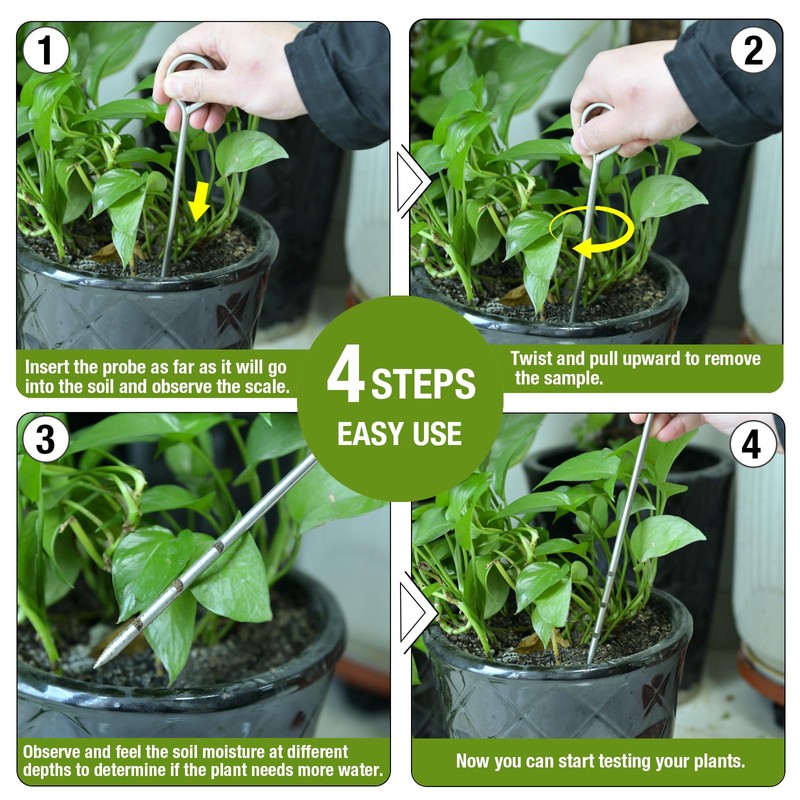 1

Insert the probe as far as it will go into the soil and observe the scale.

2

Twist and pull upward to remove the sample.

4 STEPS
EASY USE

3

Observe and feel the soil moisture at different depths to determine if the plant needs more water.

4

Now you can start testing your plants.