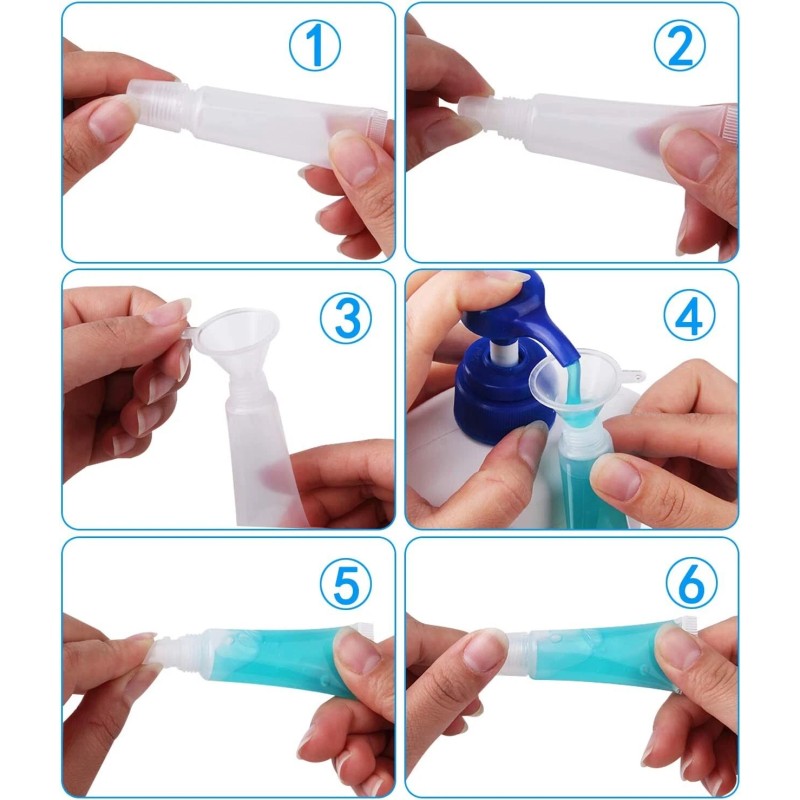 ①
②
③
④
⑤
⑥