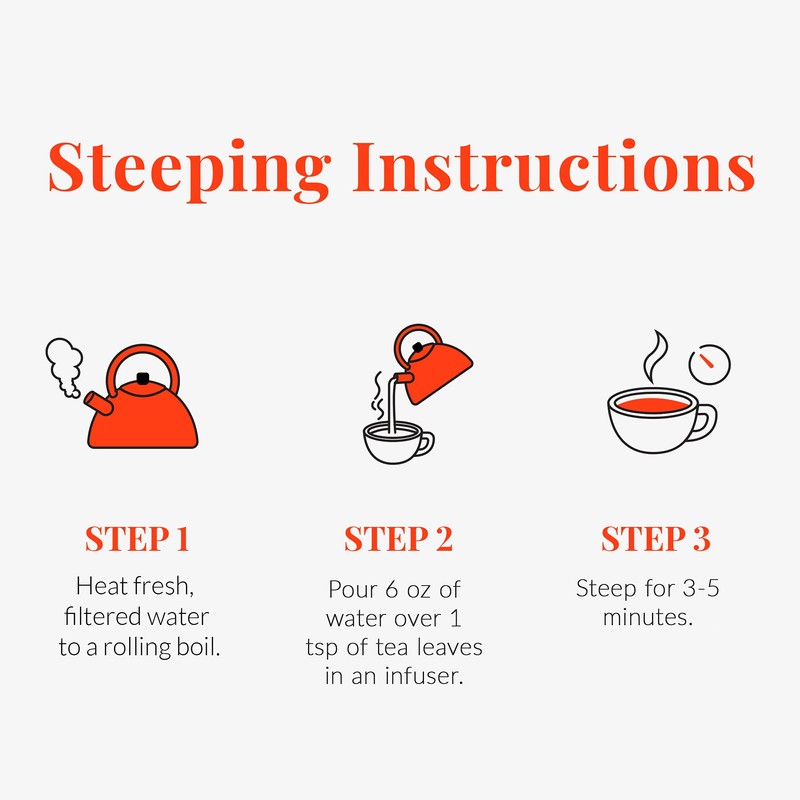 Steeping Instructions

STEP 1

Heat fresh, filtered water to a rolling boil.

STEP 2

Pour 6 oz of water over 1 tsp of tea leaves in an infuser.

STEP 3

Steep for 3-5 minutes.