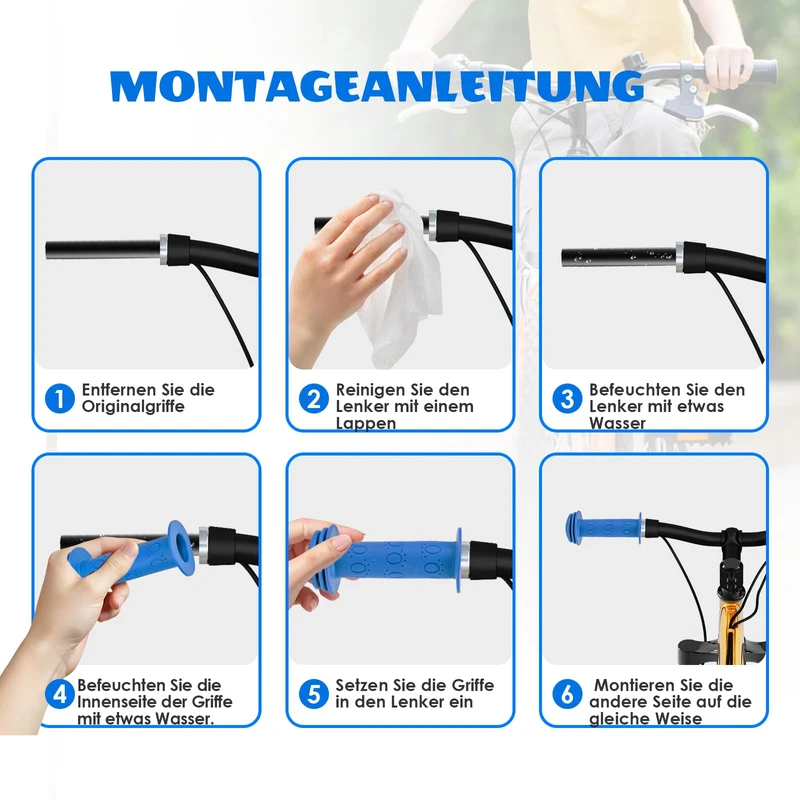 MONTAGEANLEITUNG

1 Entfernen Sie die Originalgriffe

2 Reinigen Sie den Lenker mit einem Lappen

3 Befeuchten Sie den Lenker mit etwas Wasser

4 Befeuchten Sie die Innenseite der Griffe mit etwas Wasser.

5 Setzen Sie die Griffe in den Lenker ein

6 Montieren Sie die andere Seite auf die gleiche Weise