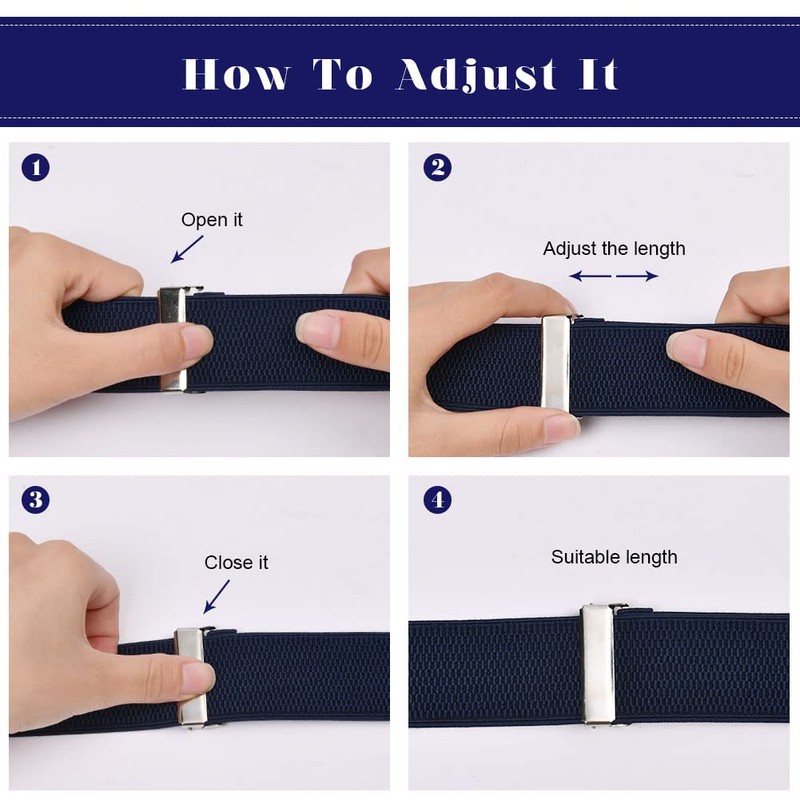 How To Adjust It

1
Open it

2
Adjust the length

3
Close it

4
Suitable length