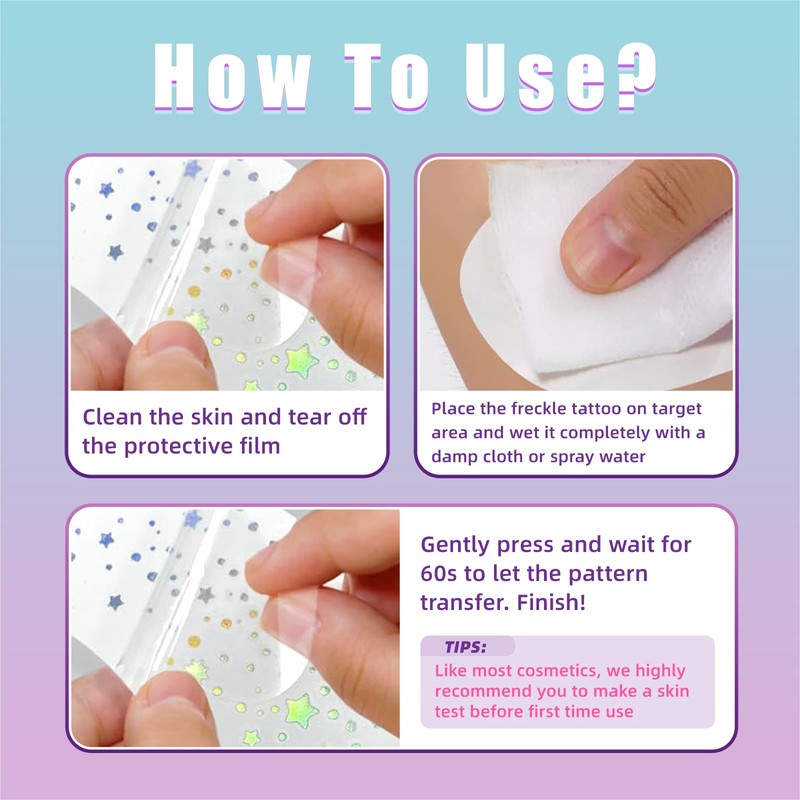 How To Use?

Clean the skin and tear off the protective film

Place the freckle tattoo on target area and wet it completely with a damp cloth or spray water

Gently press and wait for 60s to let the pattern transfer. Finish!

TIPS:
Like most cosmetics, we highly recommend you to make a skin test before first time use