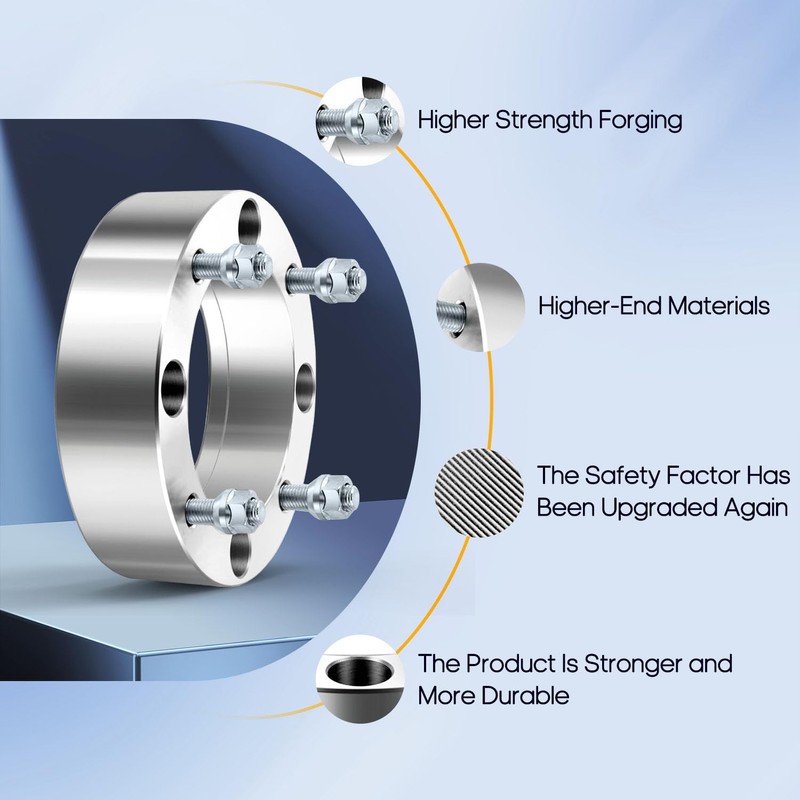 Higher Strength Forging

Higher-End Materials

The Safety Factor Has Been Upgraded Again

The Product Is Stronger and More Durable