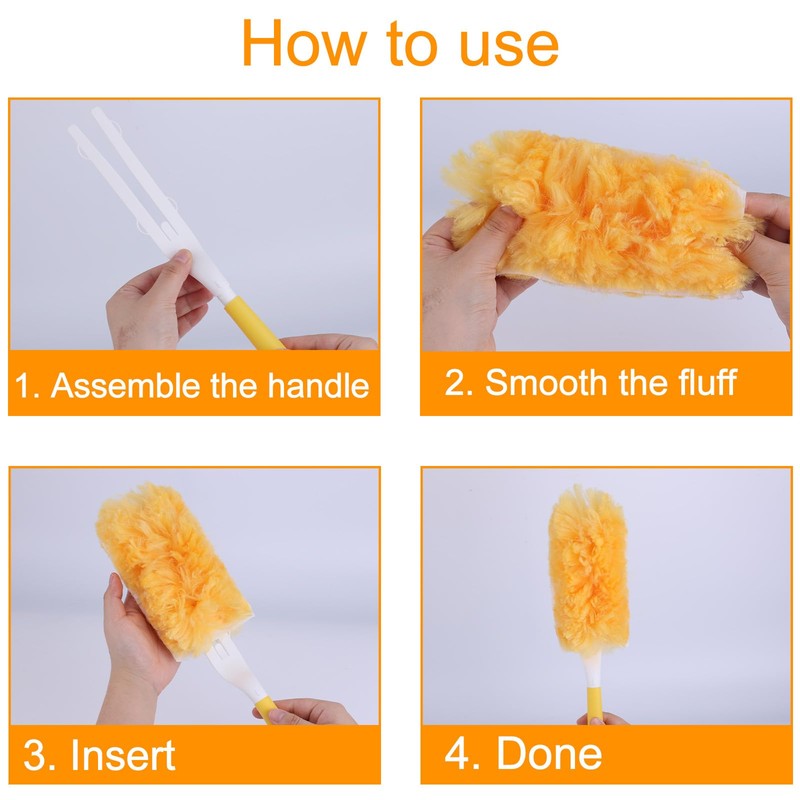 How to use

1. Assemble the handle

2. Smooth the fluff

3. Insert

4. Done