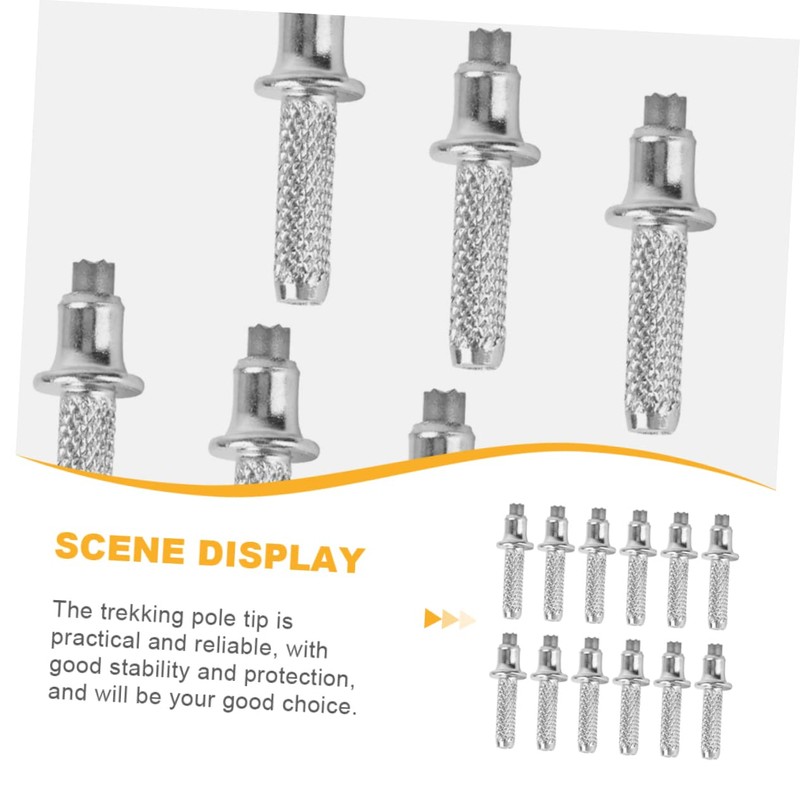 SCENE DISPLAY

The trekking pole tip is practical and reliable, with good stability and protection, and will be your good choice.