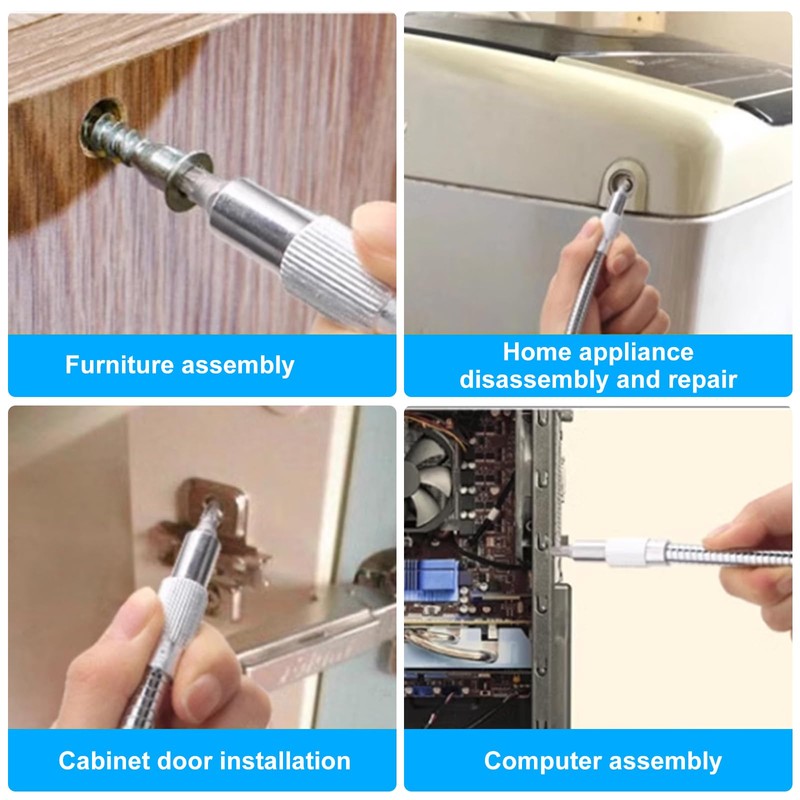 Furniture assembly

Home appliance disassembly and repair

Cabinet door installation

Computer assembly