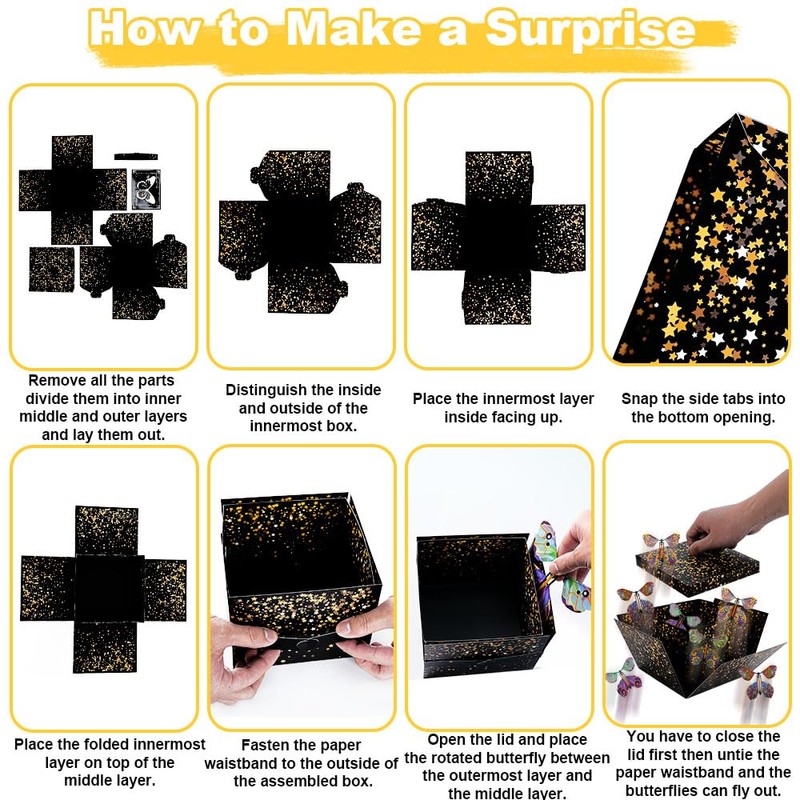 How to Make a Surprise

Remove all the parts divide them into inner middle and outer layers and lay them out.

Distinguish the inside and outside of the innermost box.

Place the innermost layer inside facing up.

Snap the side tabs into the bottom opening.

Place the folded innermost layer on top of the middle layer.

Fasten the paper waistband to the outside of the assembled box.

Open the lid and place the rotated butterfly between the outermost layer and the middle layer.

You have to close the lid first then untie the paper waistband and the butterflies can fly out.